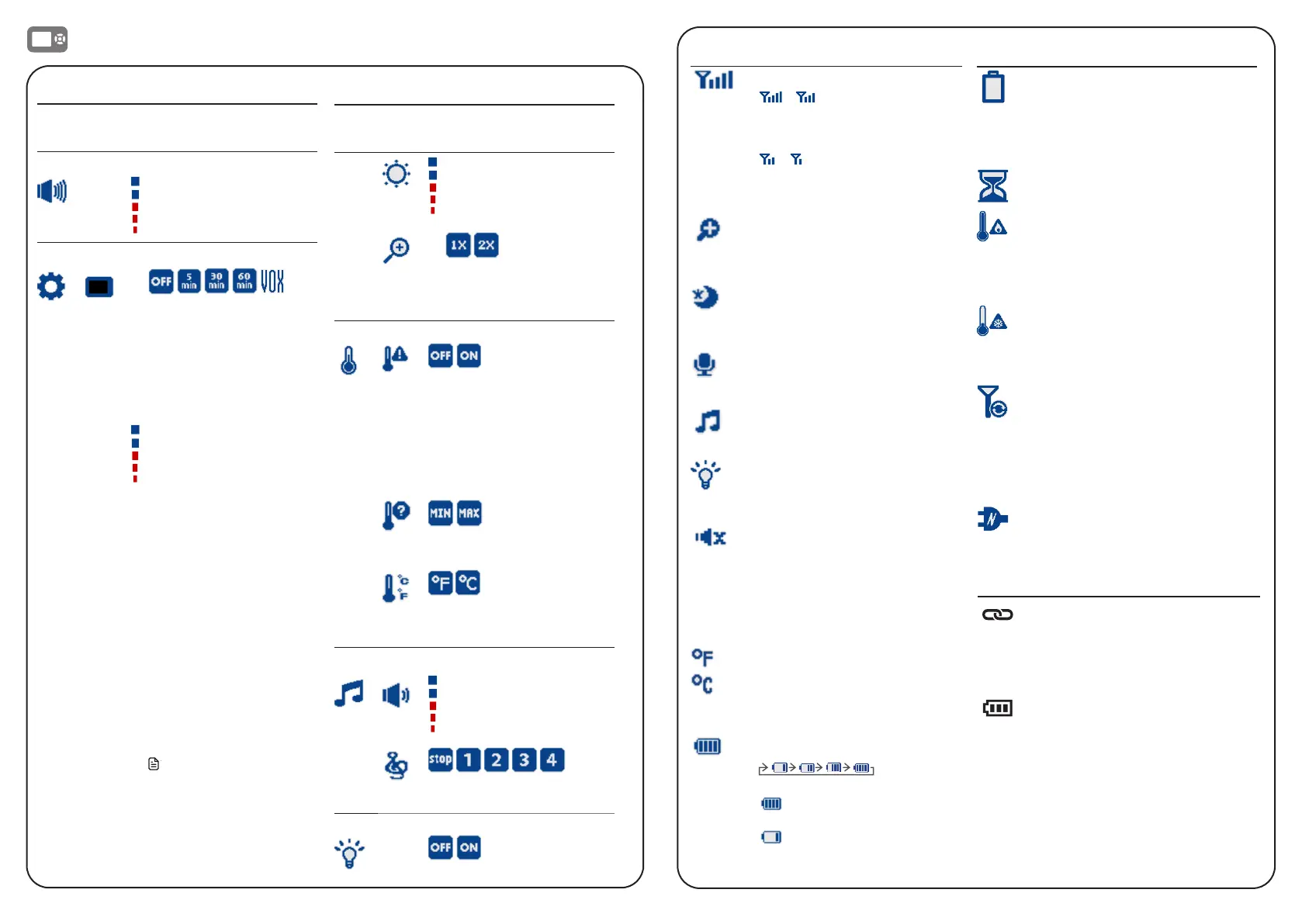 OFF 5 min 30 min 60 min VOX

1X 2X

OFF ON

MIN MAX

°F °C

stop 1 2 3 4

OFF ON

°F
°C