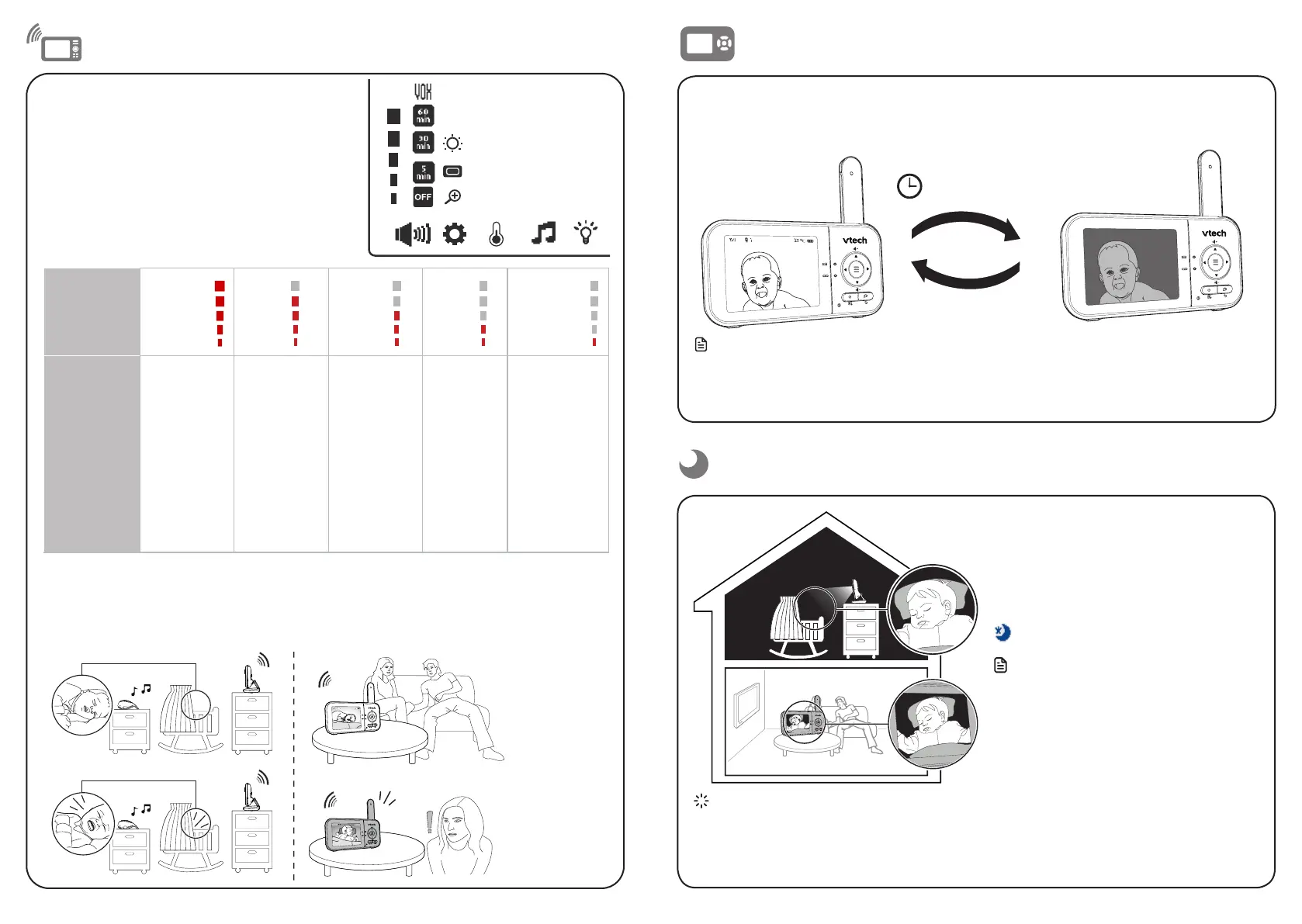 VOX

60 min

30 min

5 min

OFF

vtech

vtech