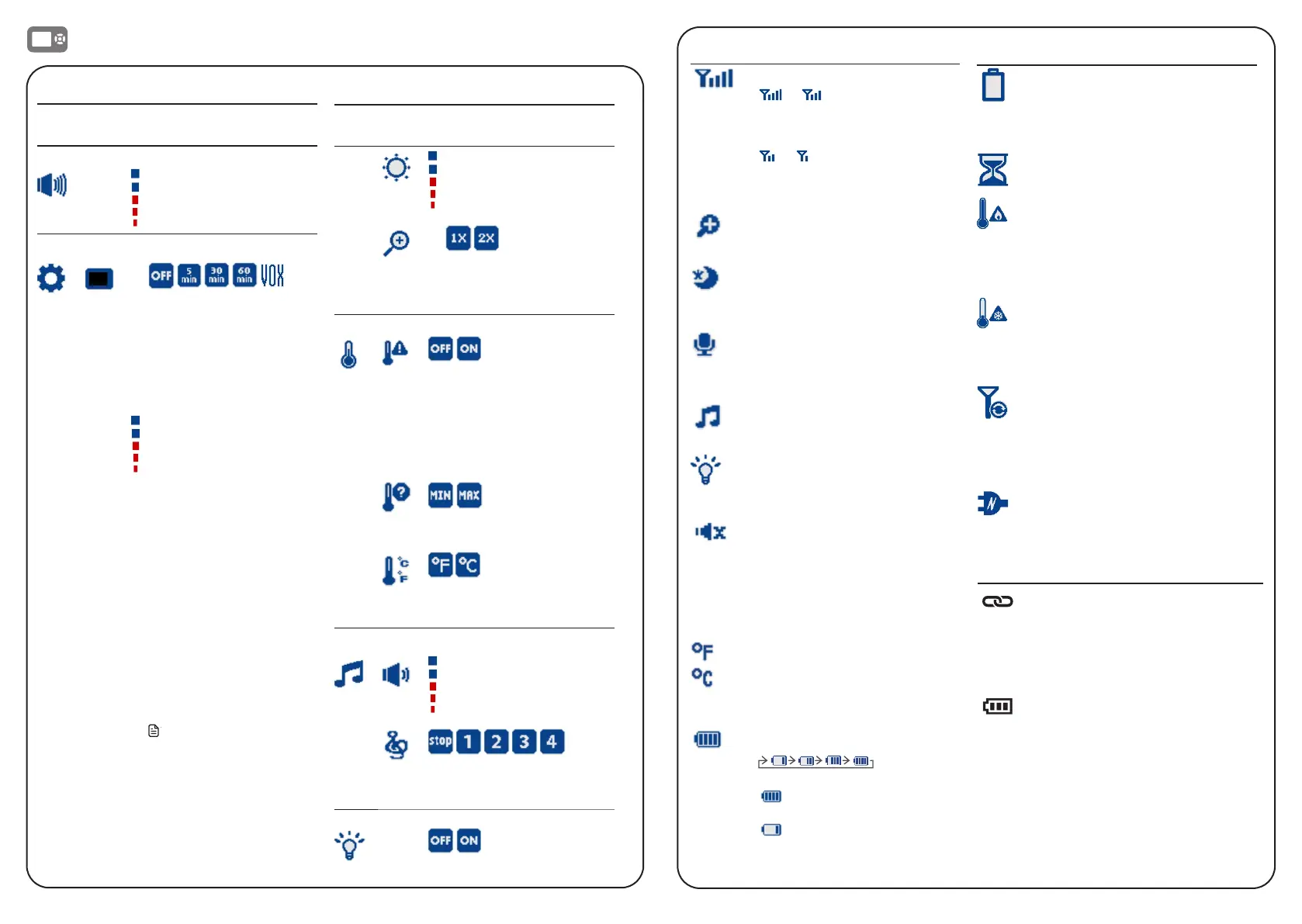 OFF 5 min 30 min 60 min VOX

1X 2X

OFF ON

MIN MAX

°F °C

stop 1 2 3 4

OFF ON

°F
°C