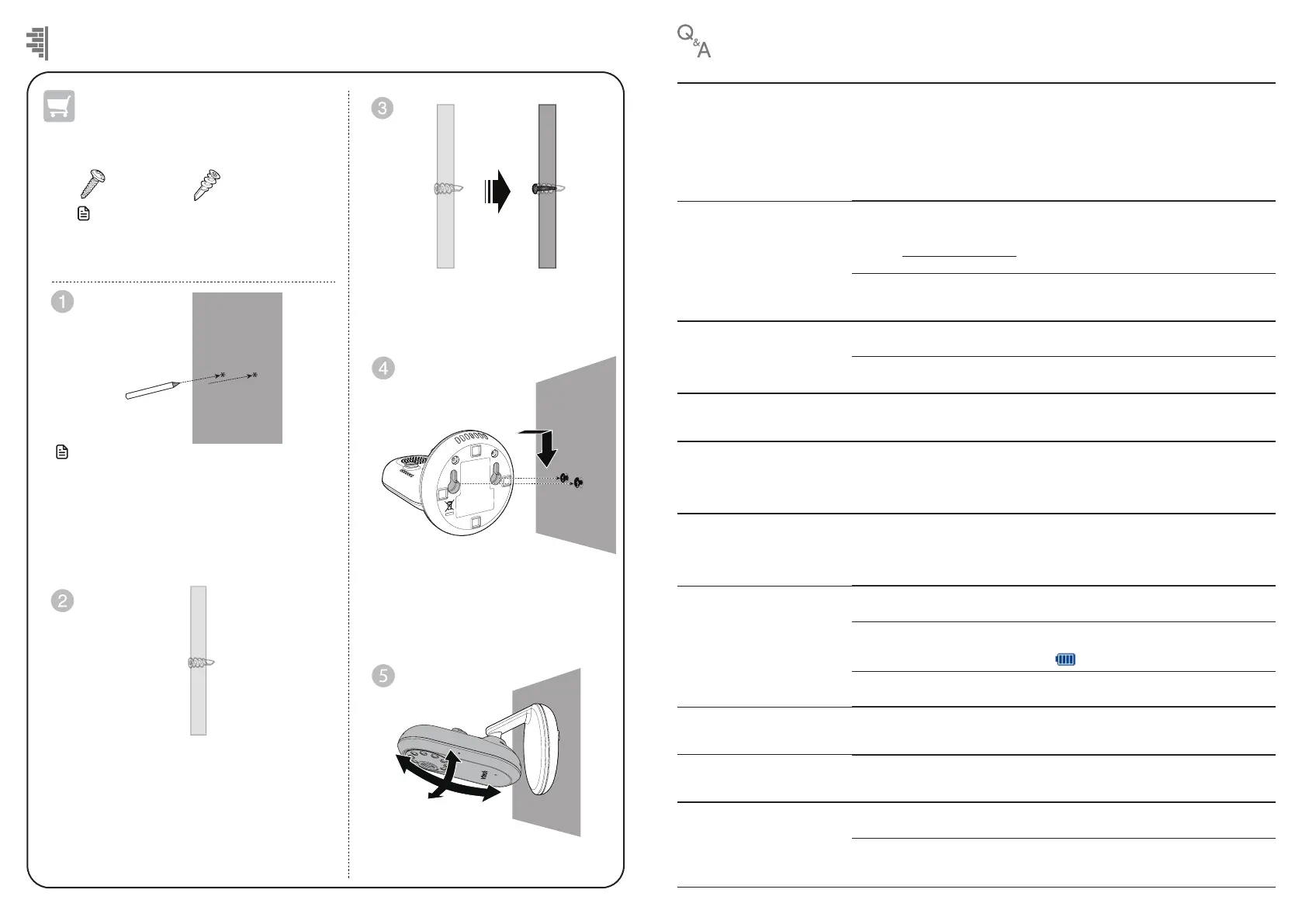 Q&A

1

2

3

4

5