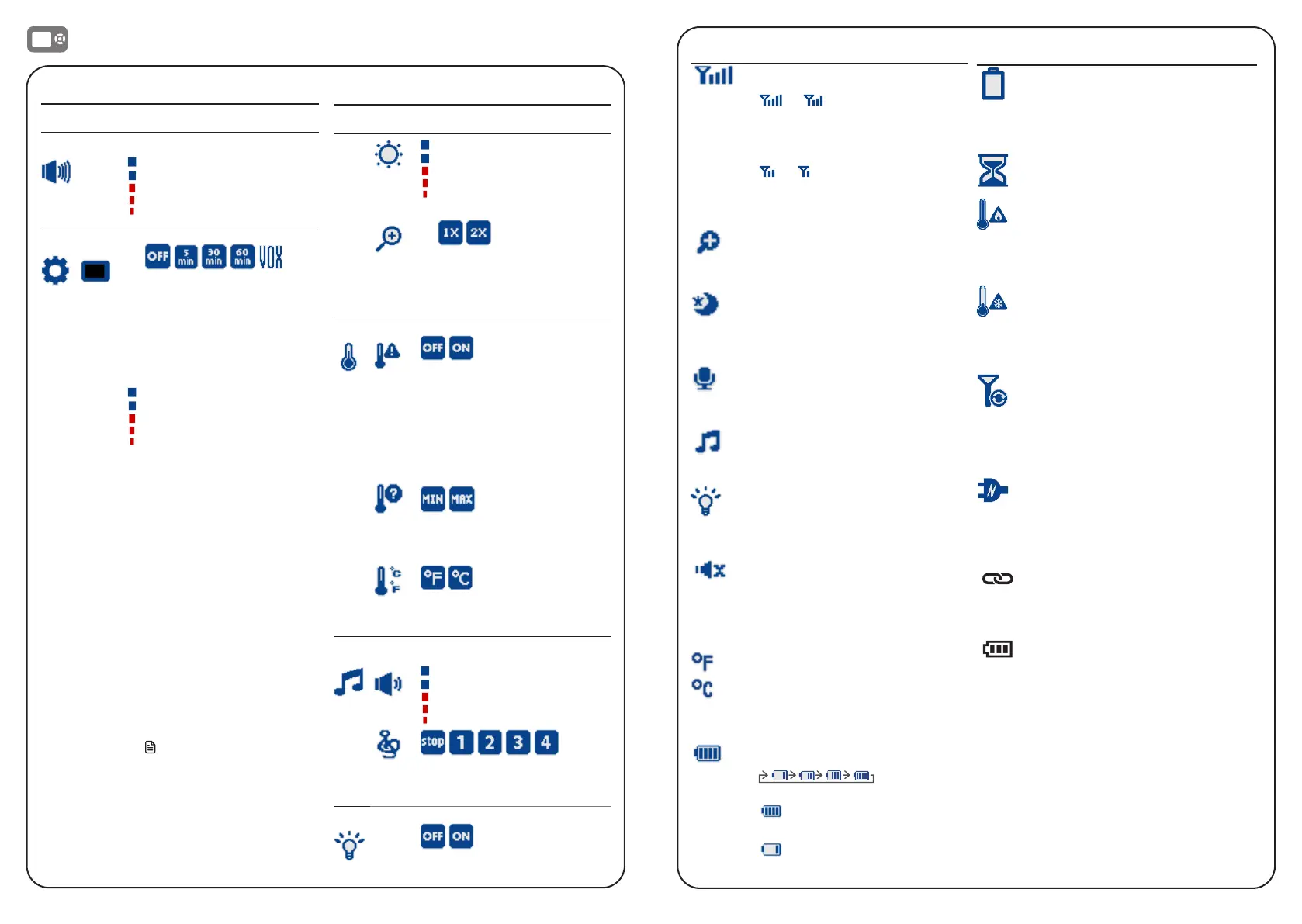 OFF 5 min 30 min 60 min VOX

1X 2X

OFF ON

MIN MAX

°F °C

stop 1 2 3 4

OFF ON

°F
°C