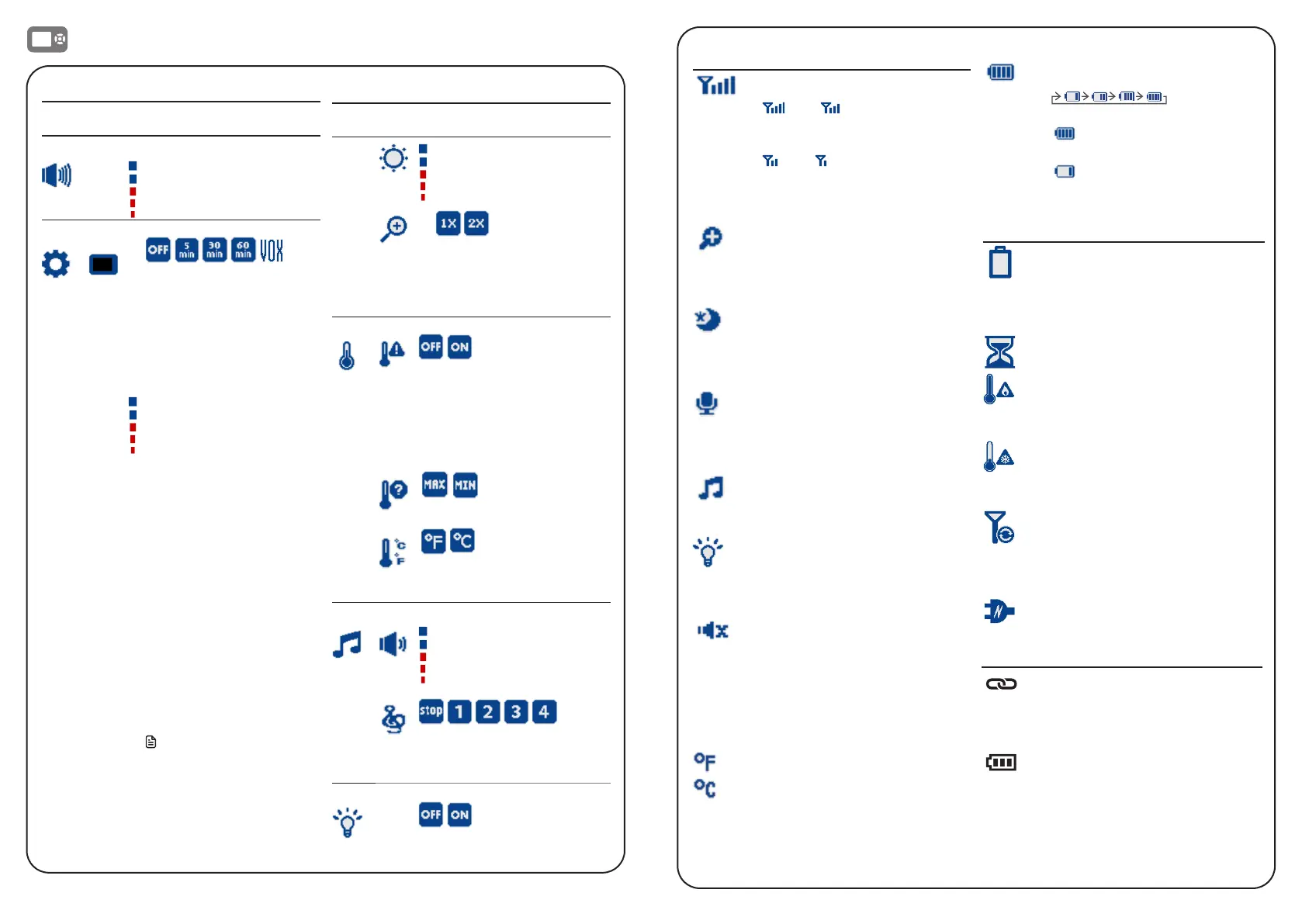 OFF 5 min 30 min 60 min VOX

1X 2X

OFF ON

MAX MIN

°F °C

stop 1 2 3 4

OFF ON

°F
°C