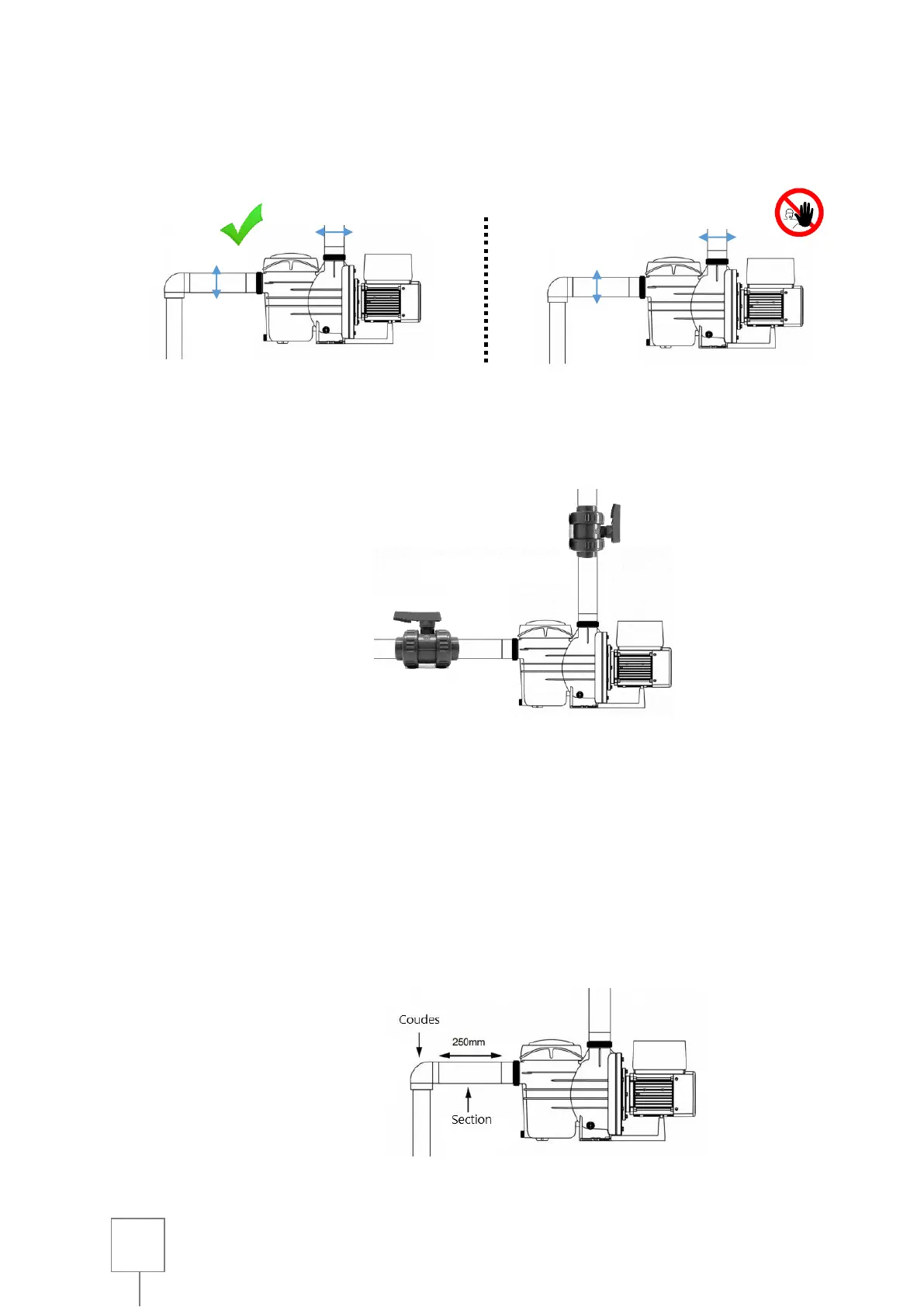 Coudes

250mm

Section