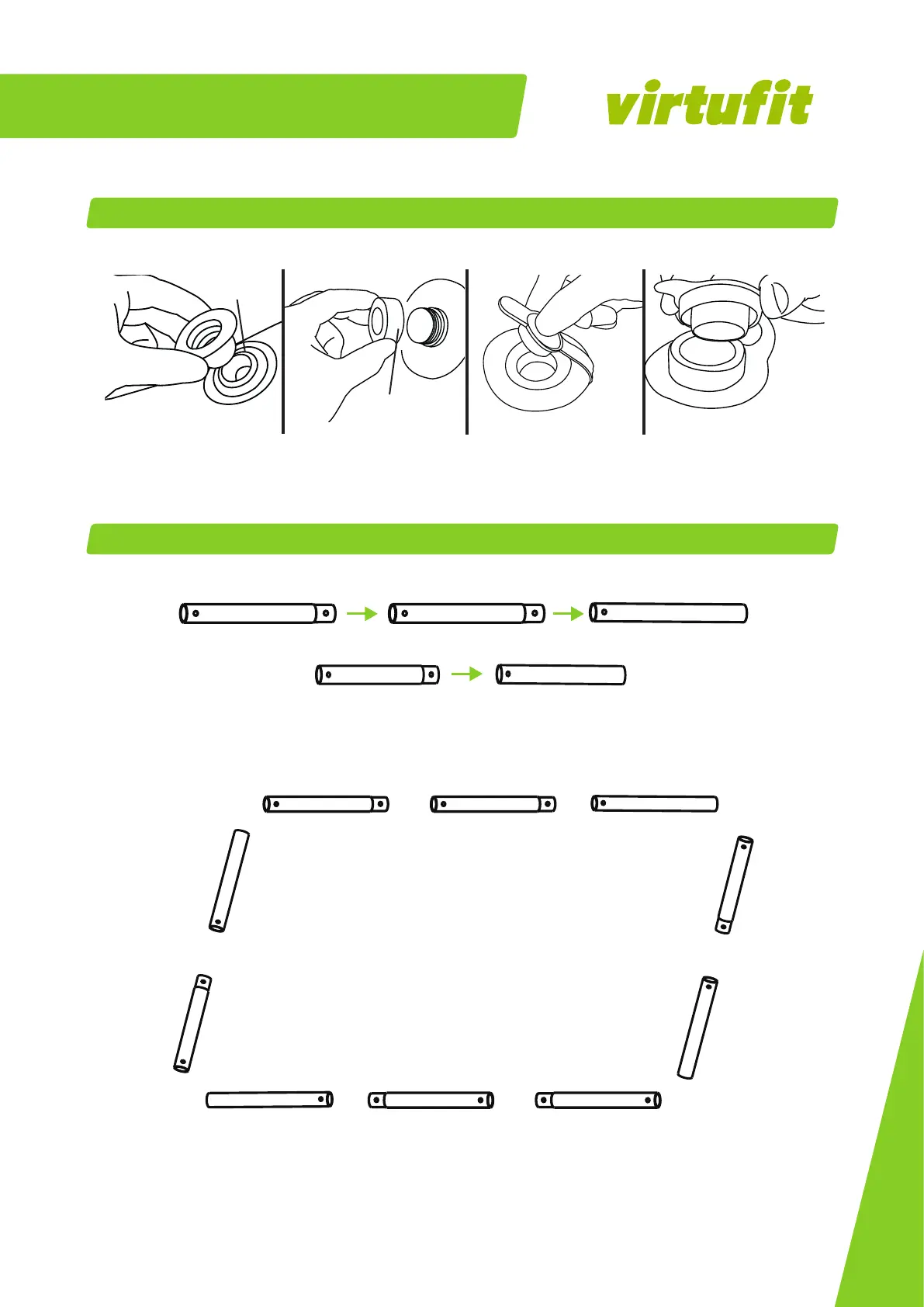 virtufit