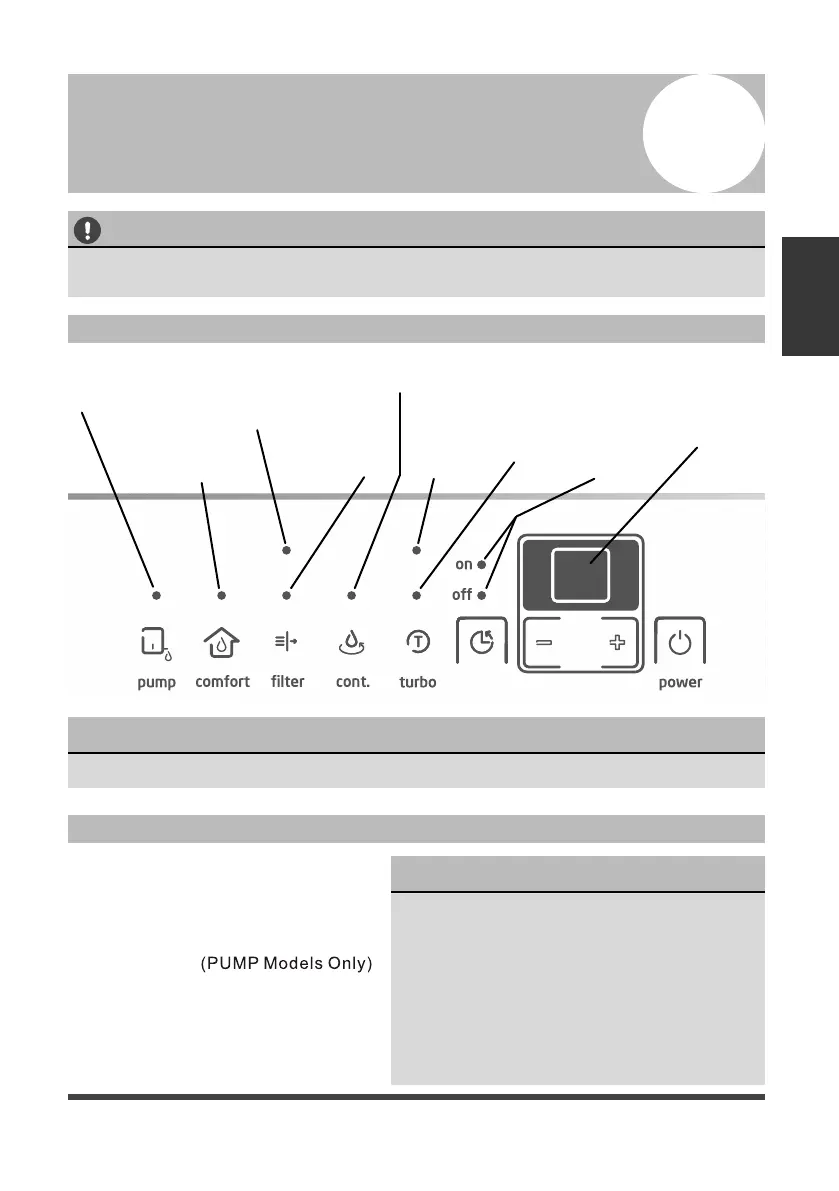 on
off
pump
comfort
filter
cont.
turbo
power

(PUMP Models Only)