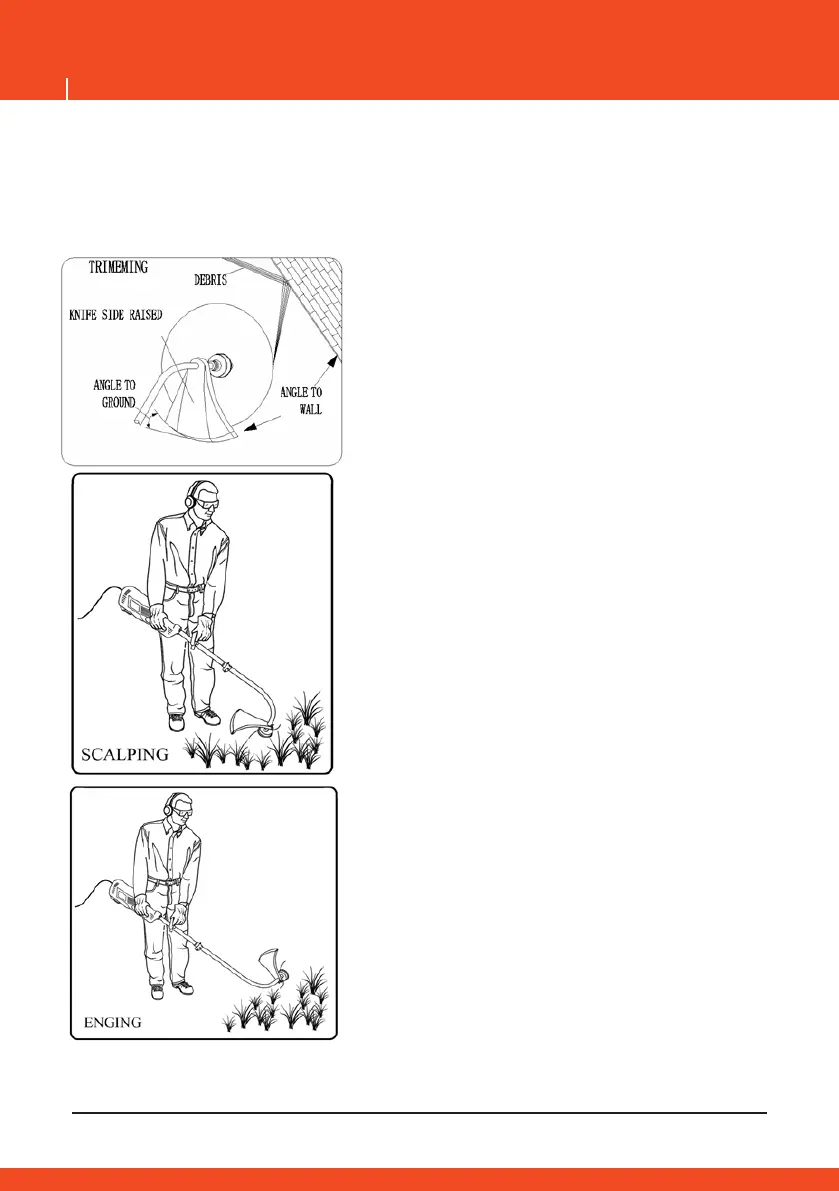 TRIMEMING
DEBRIS
KNIFE SIDE RAISED
ANGLE TO GROUND
ANGLE TO WALL

SCALPING

ENGING