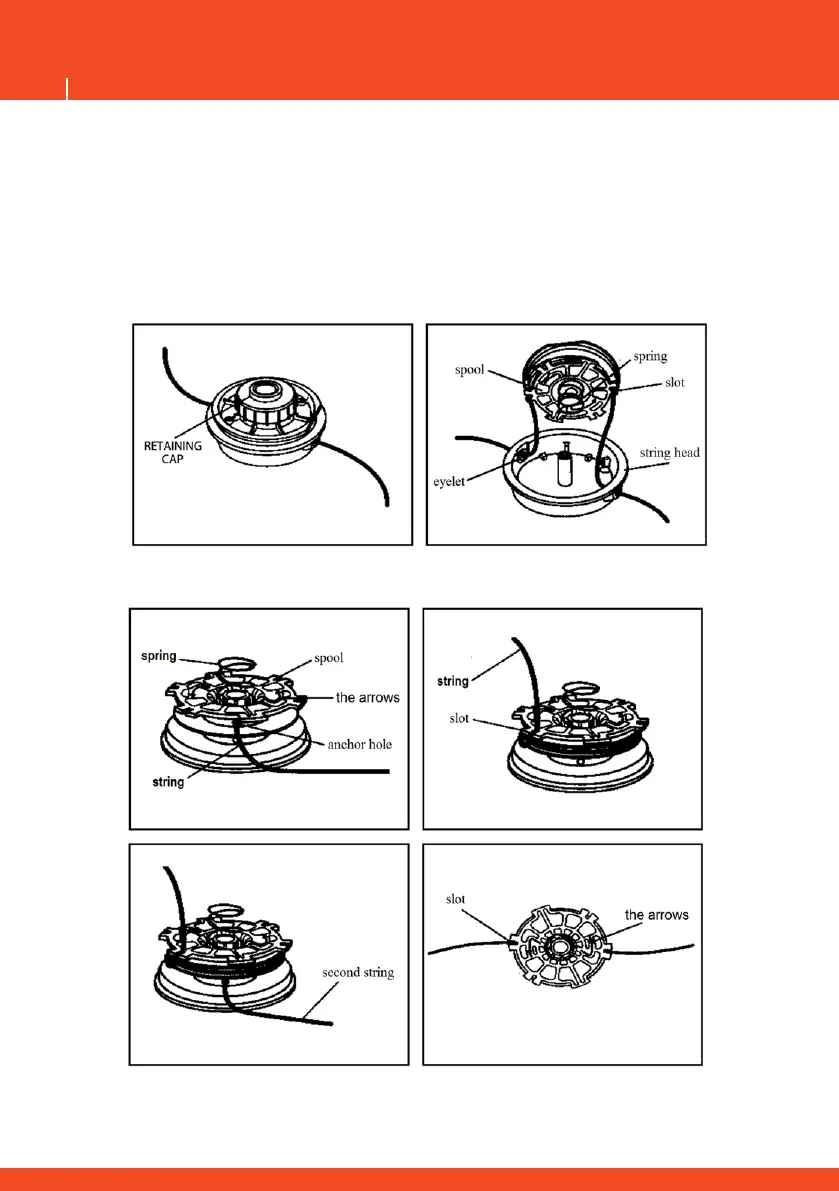 RETAINING CAP

spool
spring
slot
eyelet
string head

spring
spool
the arrows
anchor hole
string

string
slot

second string

slot
the arrows