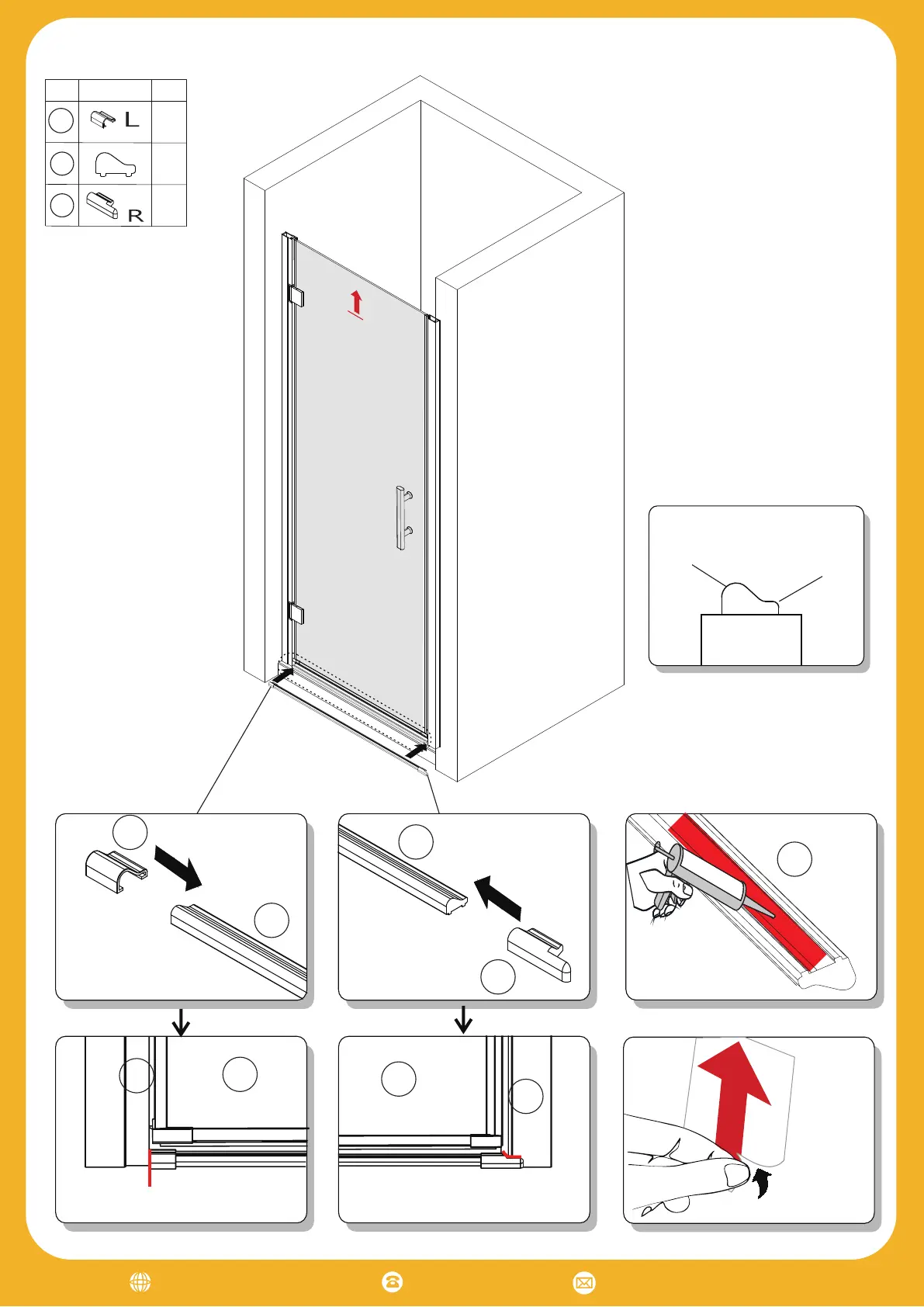 L

R