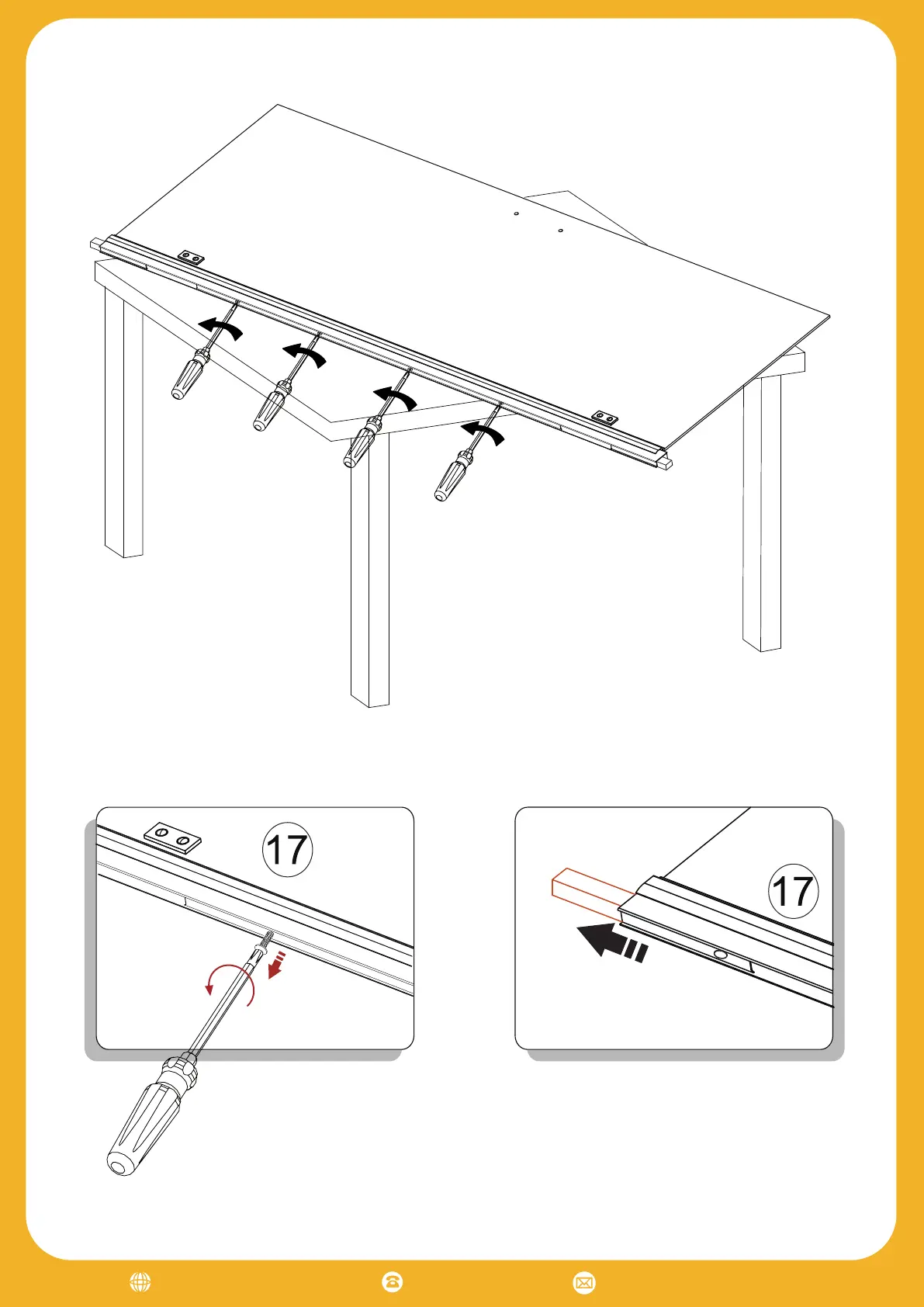 17

17