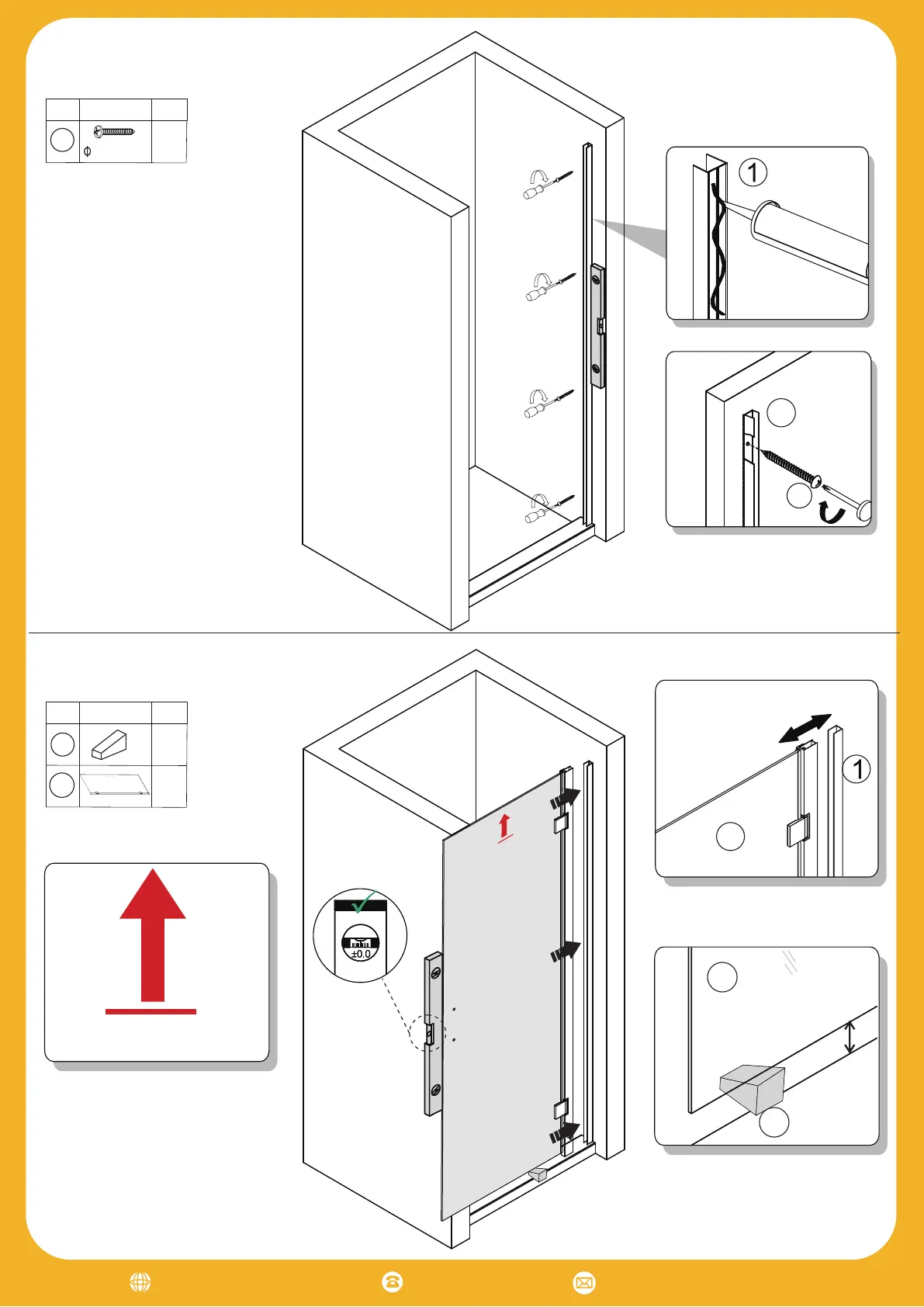 Φ

1

1

±0.0