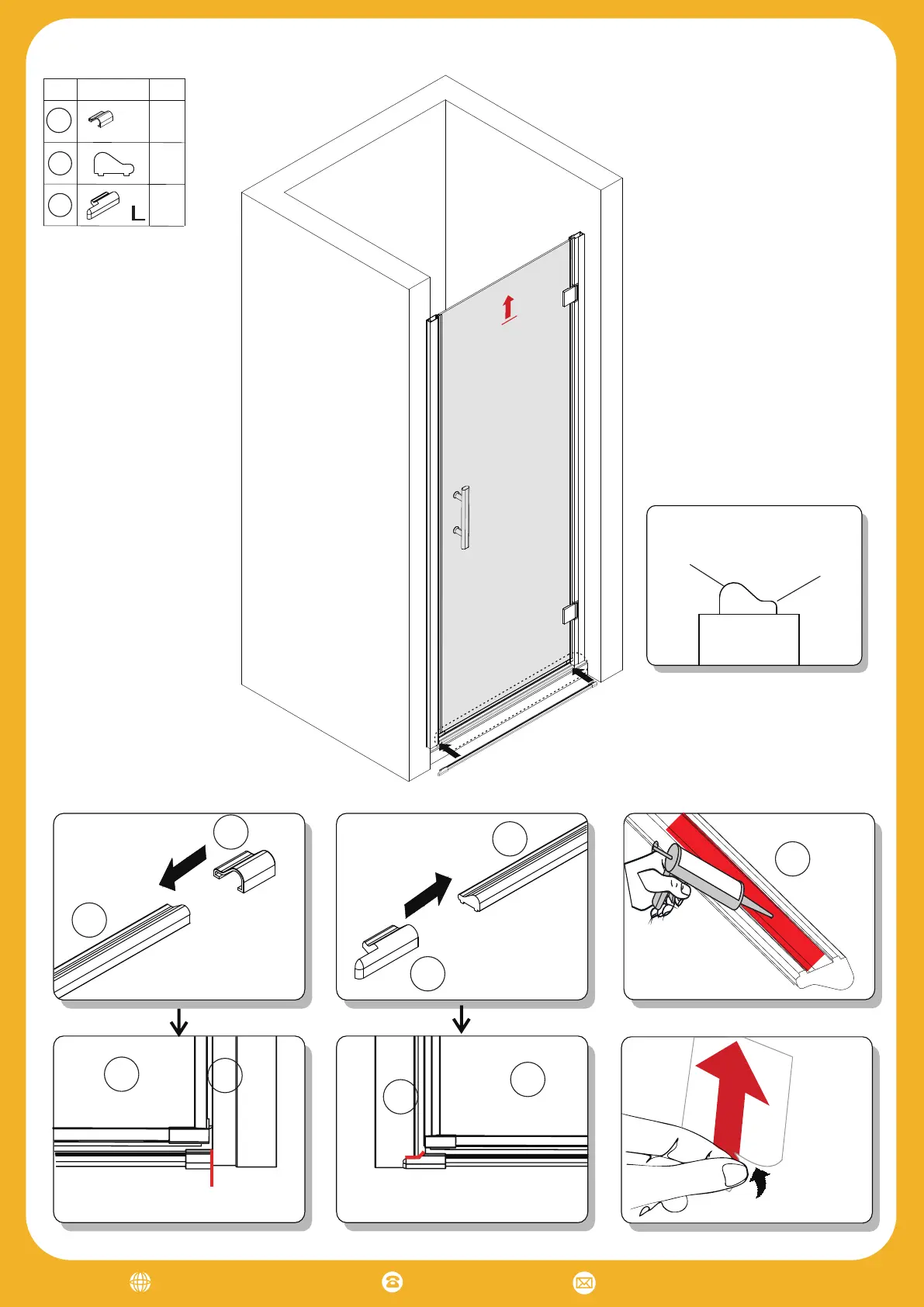 L