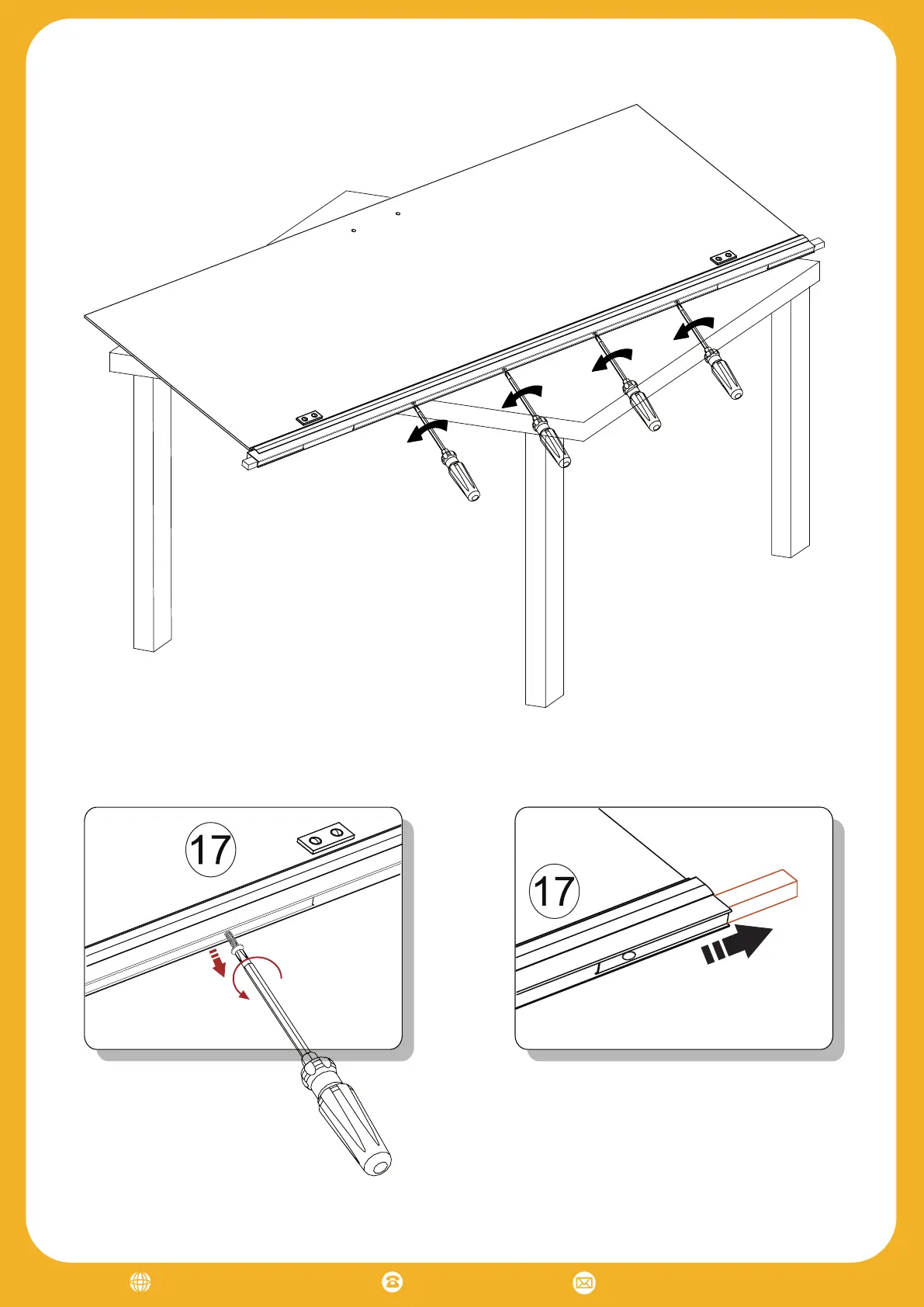 17

17