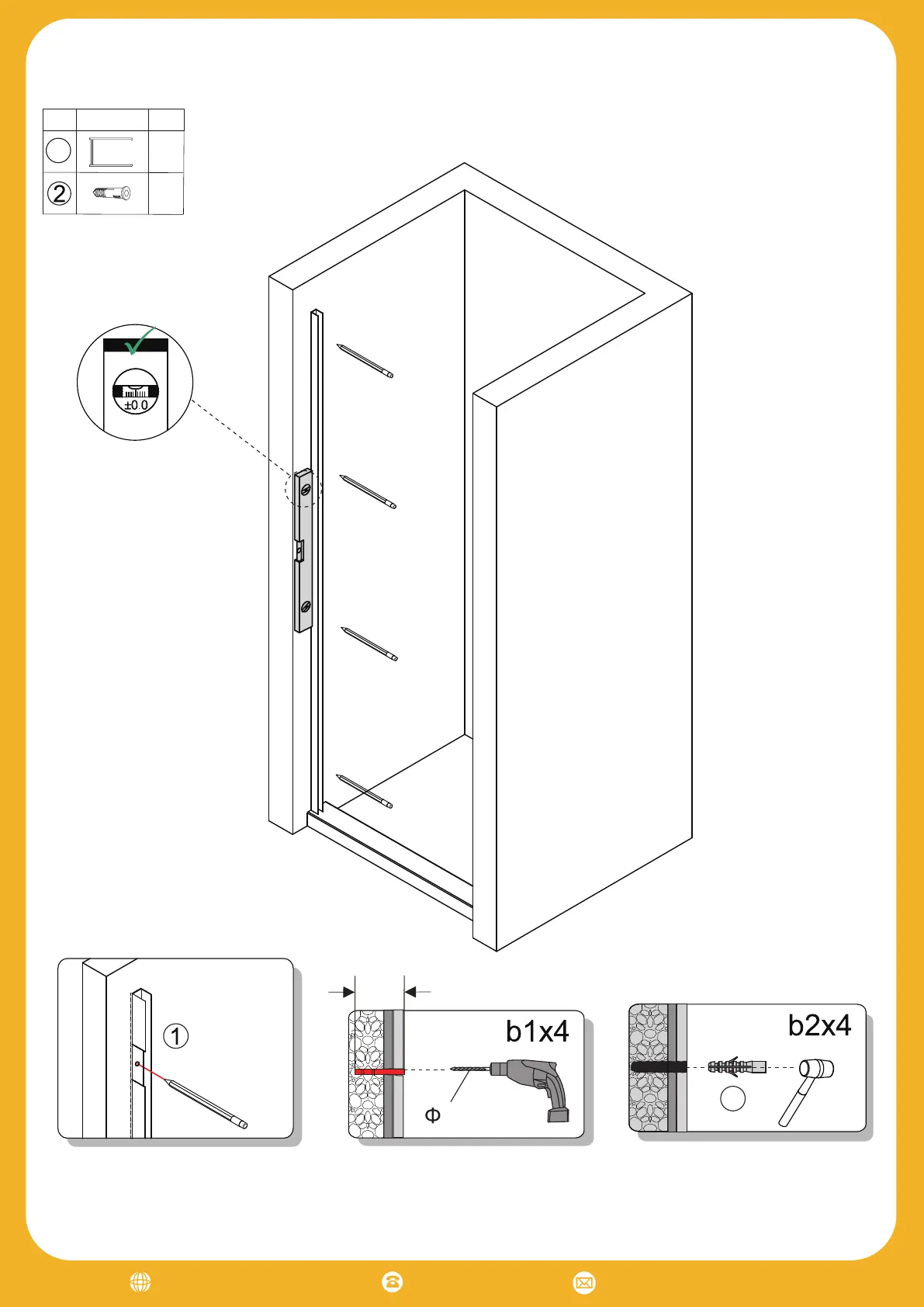 ②

±0.0

①

b1x4

Φ

b2x4