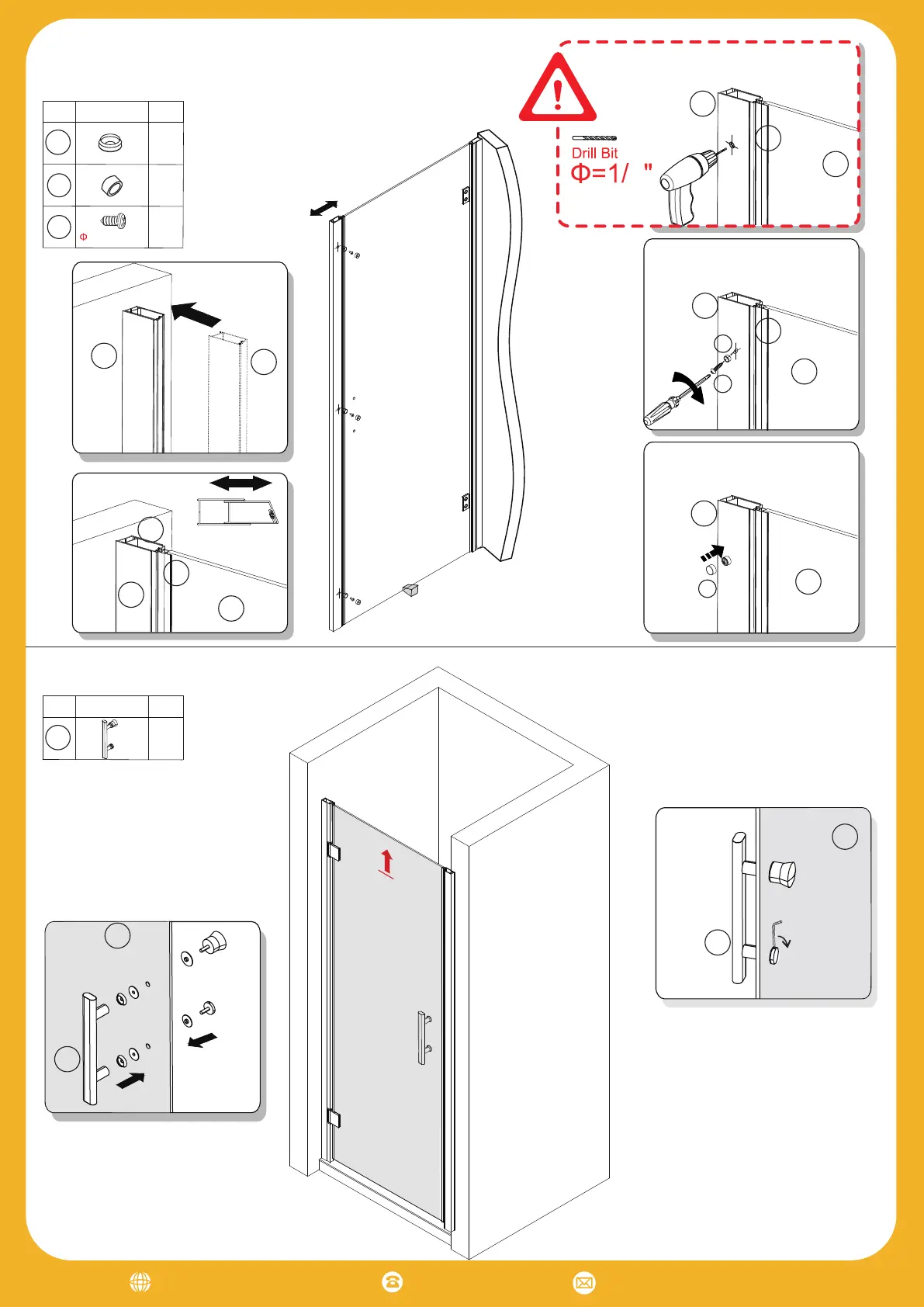 Φ

Drill Bit
Φ=1/ "