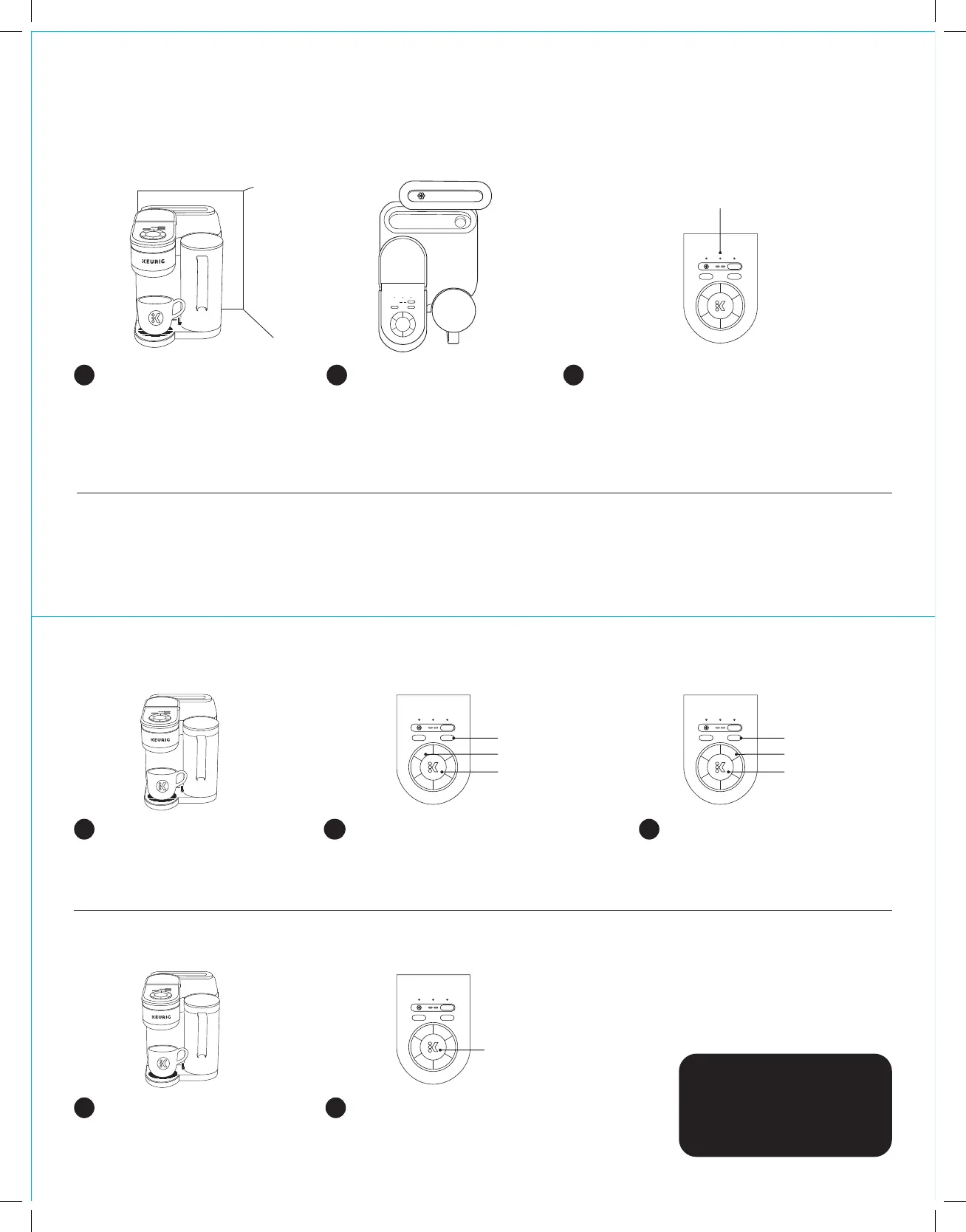 KEURIG

KEURIG

KEURIG