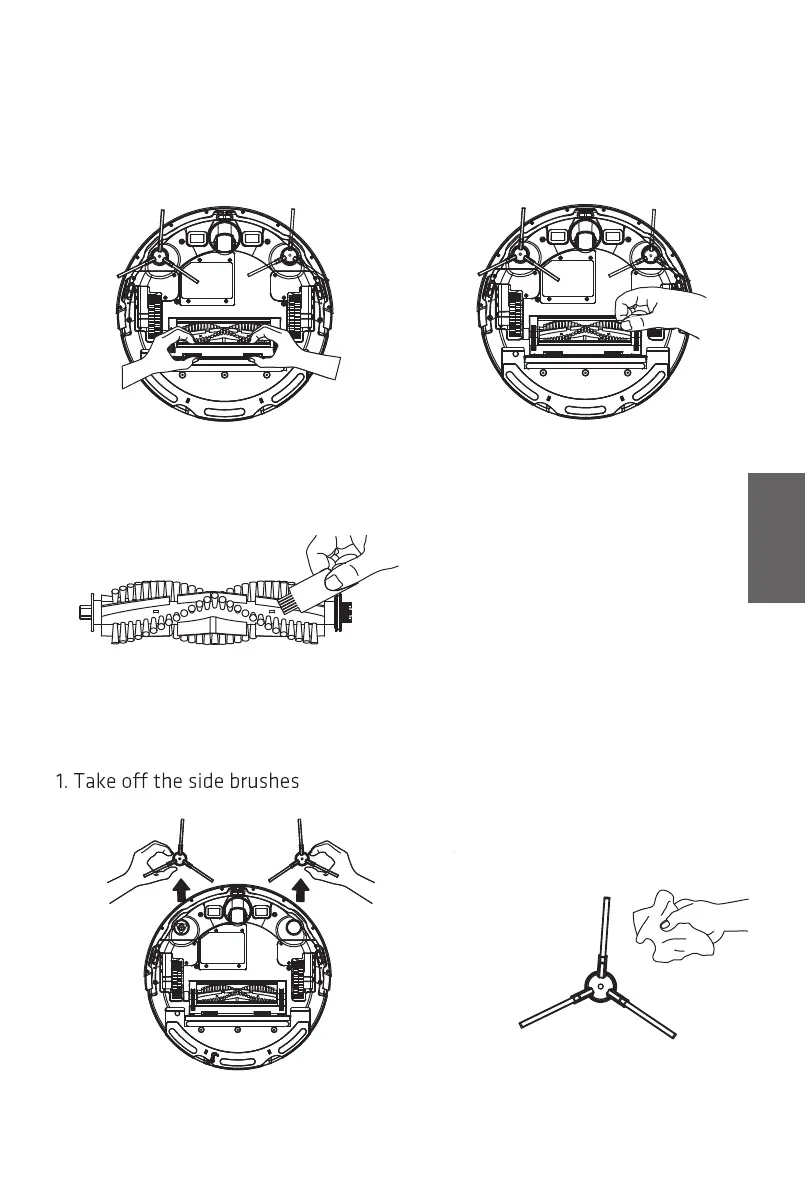 1. Take off the side brushes