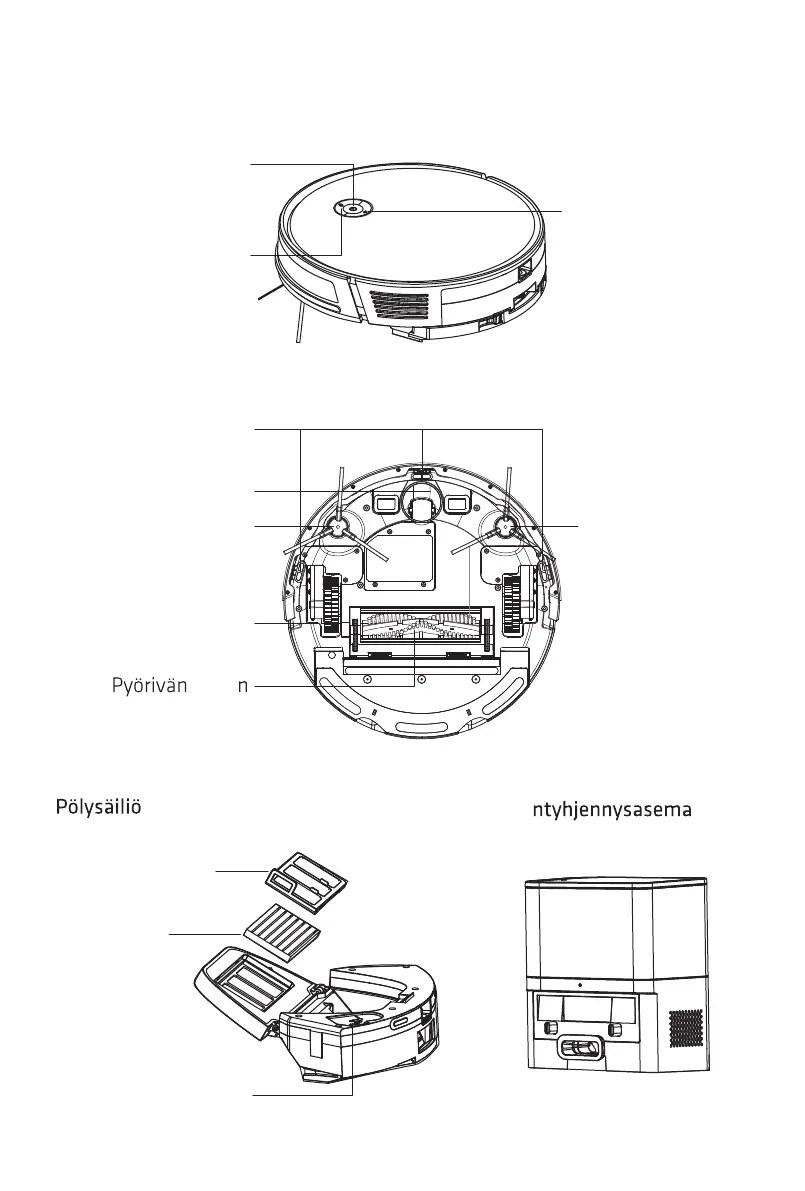 Pyörivän n

Pölysäiliö

ntyhjennysasema