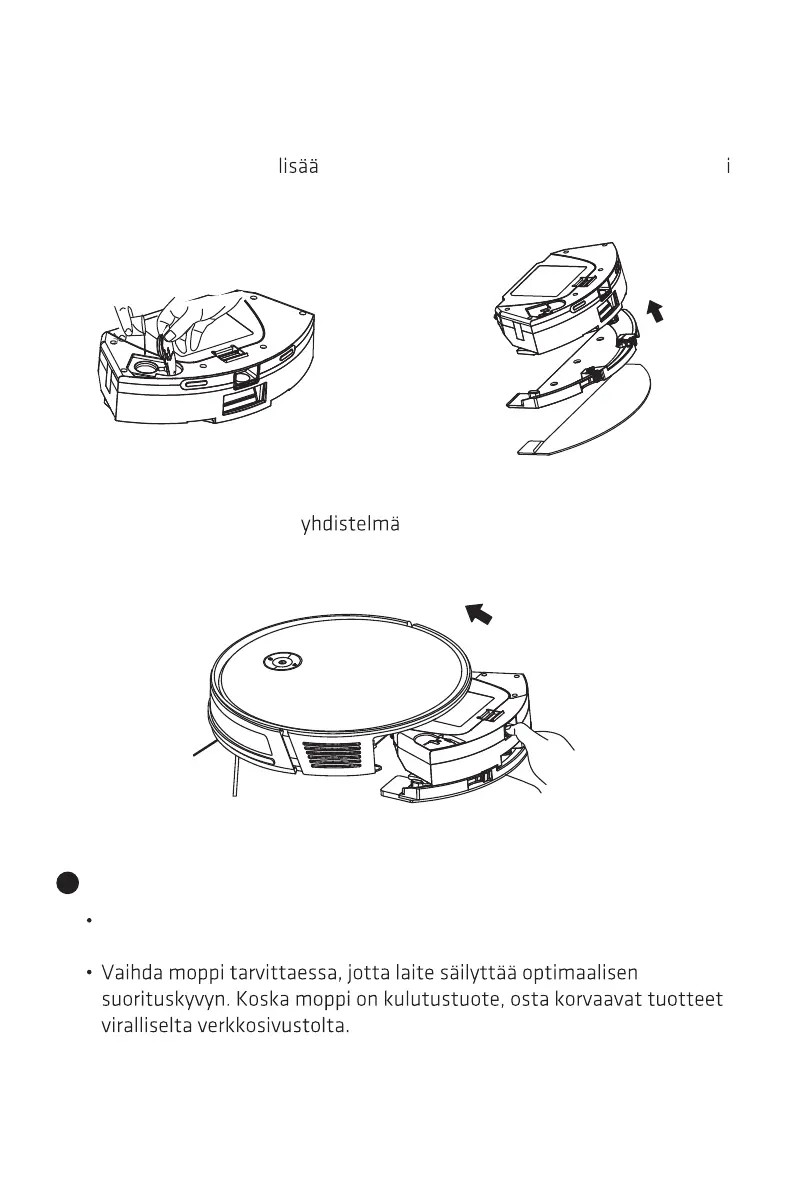 lisää i

yhdistelmä

•

• Vaihda moppi tarvittaessa, jotta laite säilyttää optimaalisen suorituskyvyn. Koska moppi on kulutustuote, osta korvaavat tuotteet viralliselta verkkosivustolta.