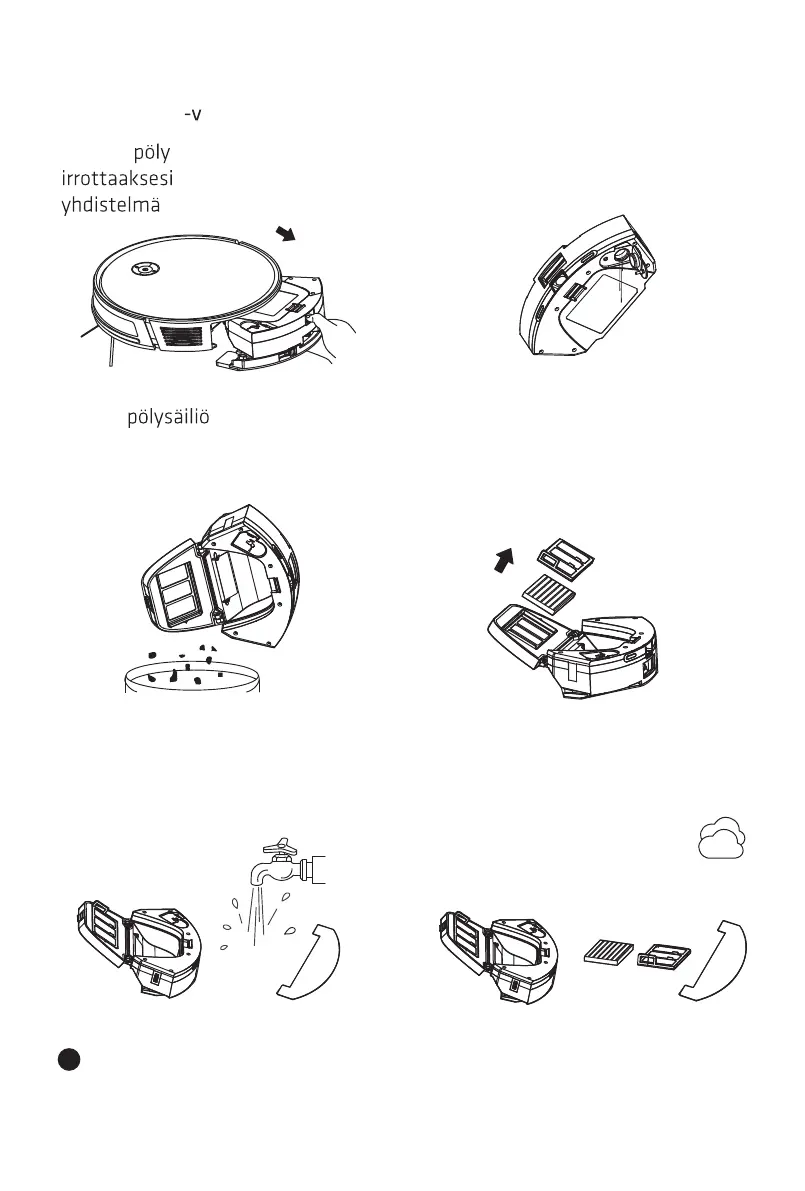 -v

pöly
irrottaaksesi
yhdistelmä

pölysäiliö