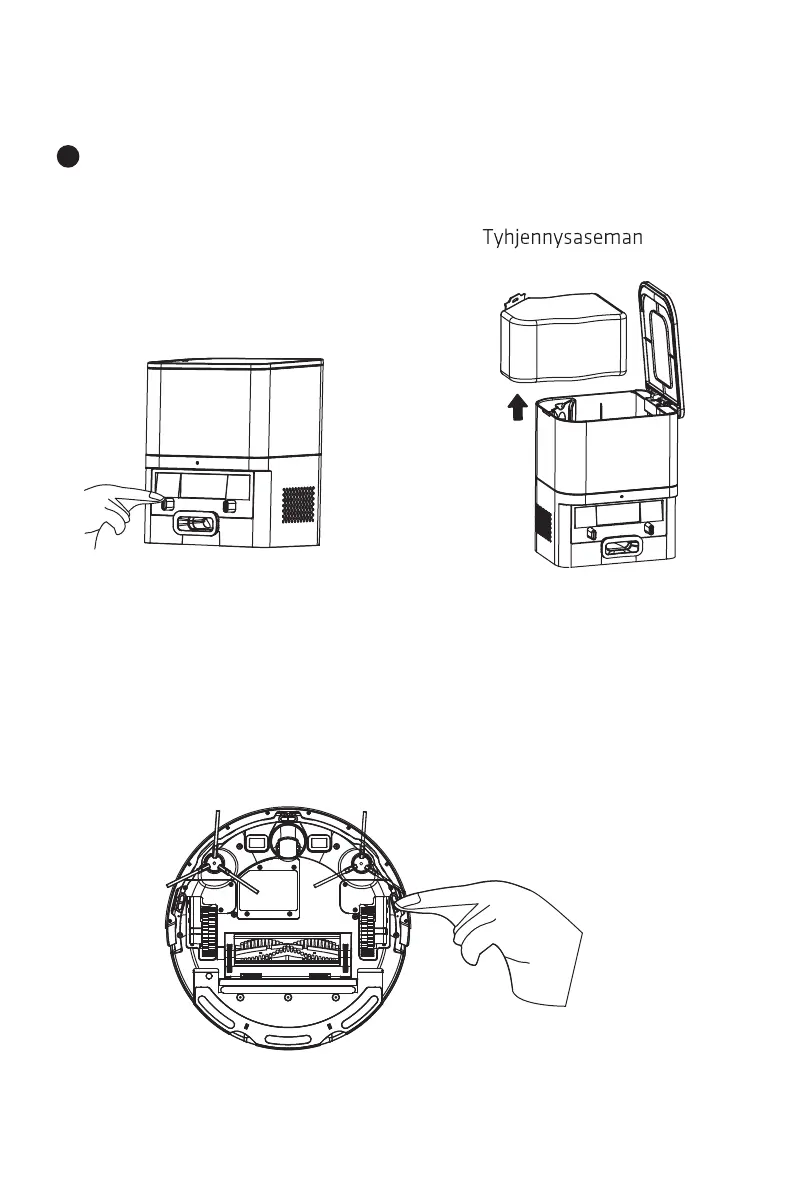 Tyhjennysaseman