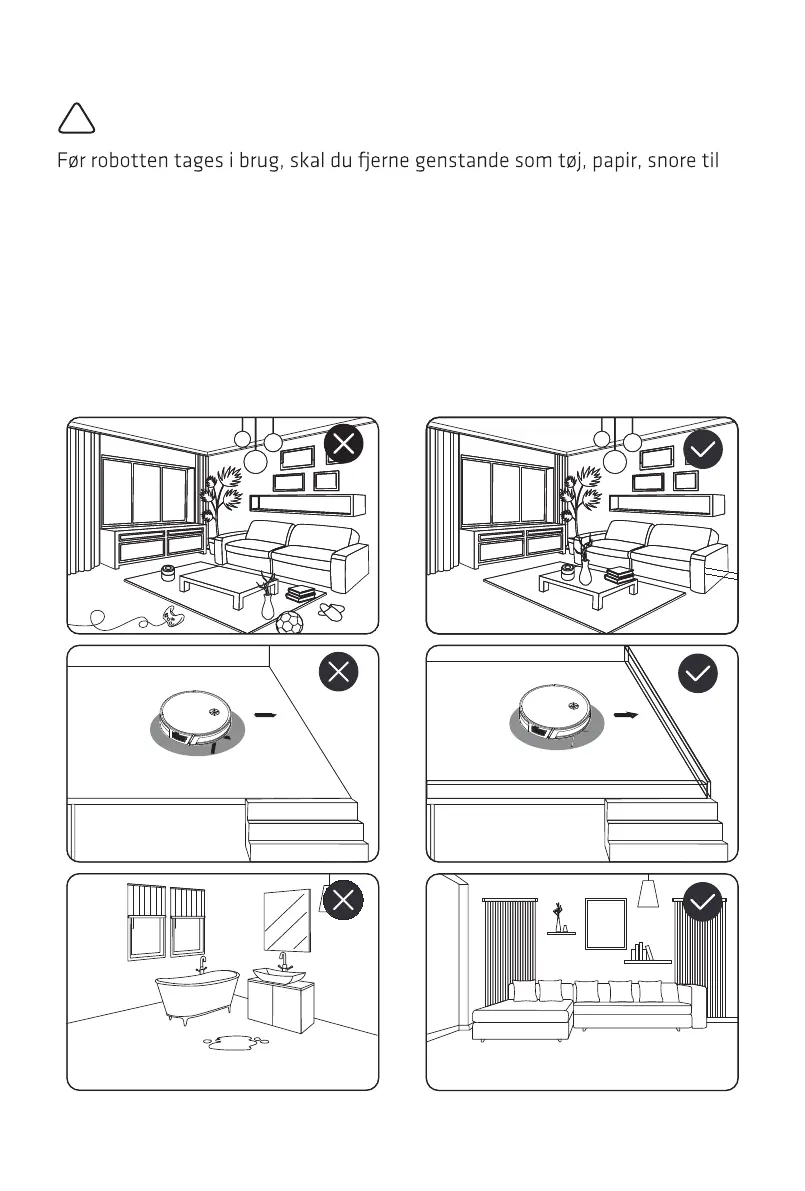 Før robotten tages i brug, skal du fjerne genstande som tøj, papir, snore til