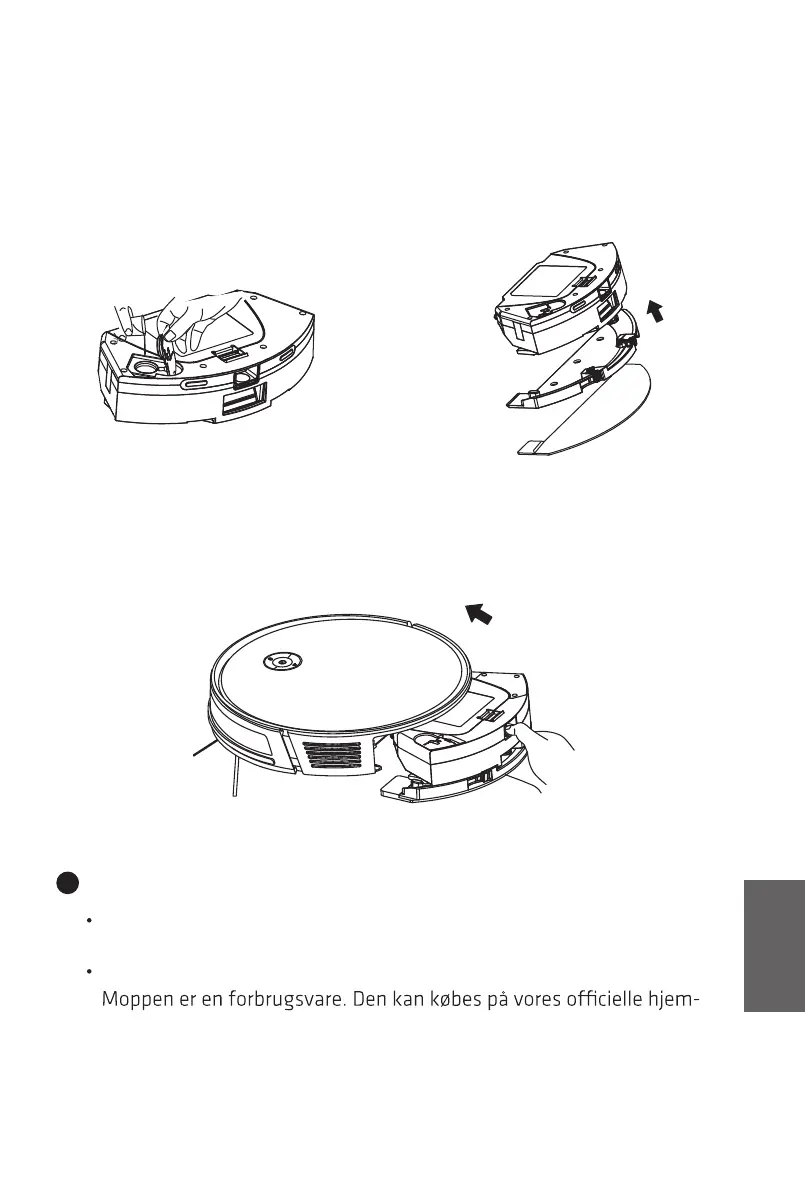 Moppen er en forbrugsvare. Den kan købes på vores officielle hjem-