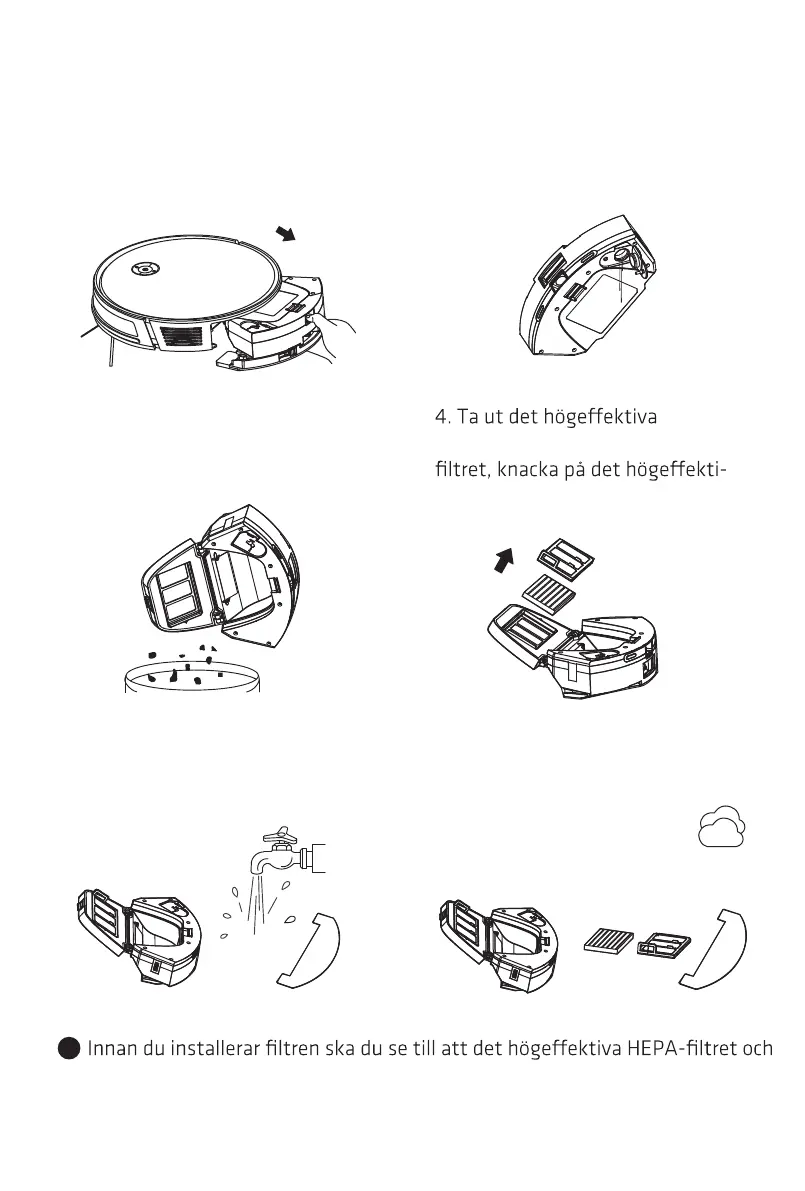 4. Ta ut det högeffektiva

filtret, knacka på det högeffekti-

Innan du installerar filtren ska du se till att det högeffektiva HEPA-filtret och