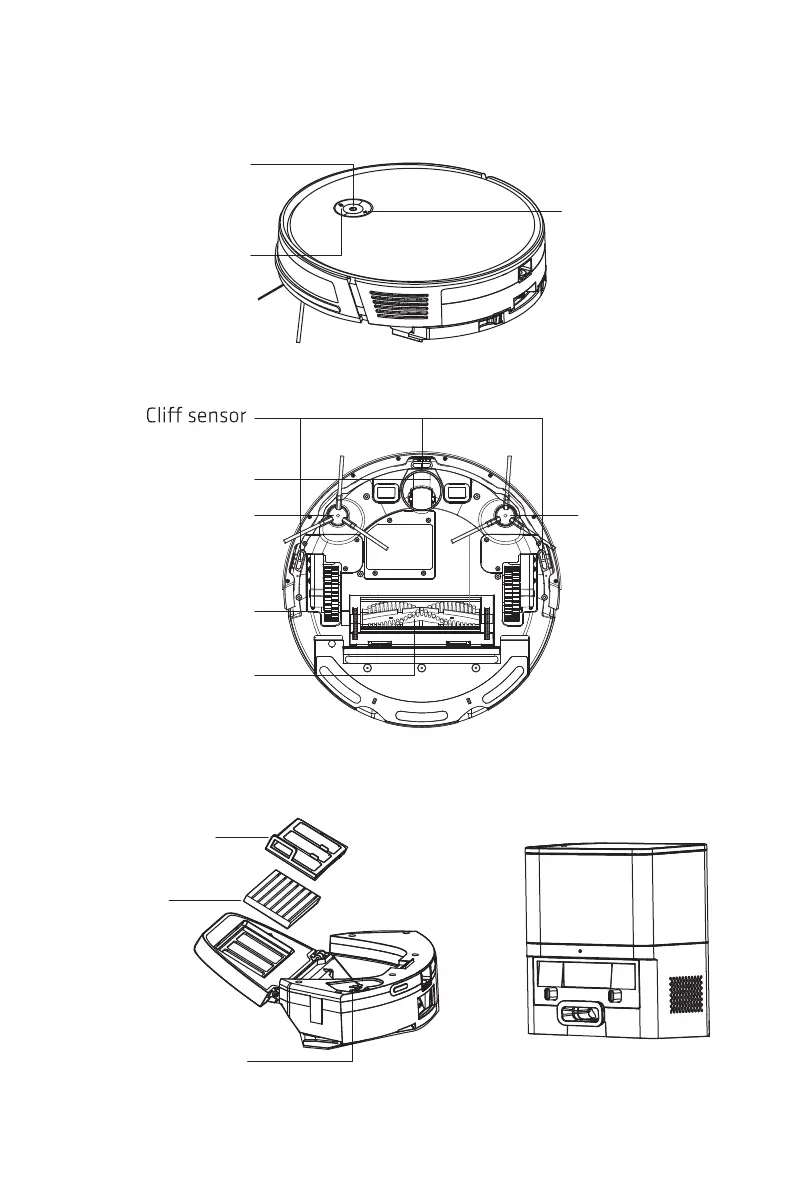 Cliff sensor