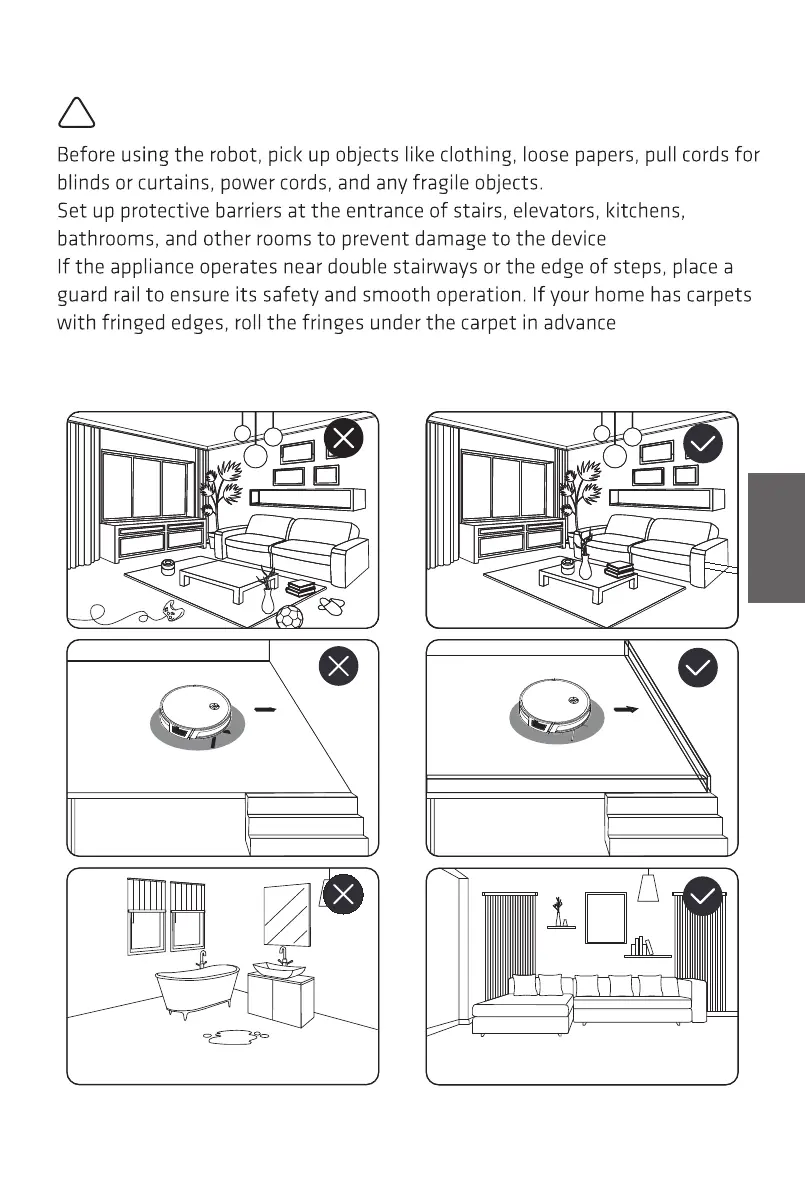 Before using the robot, pick up objects like clothing, loose papers, pull cords for blinds or curtains, power cords, and any fragile objects.
Set up protective barriers at the entrance of stairs, elevators, kitchens, bathrooms, and other rooms to prevent damage to the device
If the appliance operates near double stairways or the edge of steps, place a guard rail to ensure its safety and smooth operation. If your home has carpets with fringed edges, roll the fringes under the carpet in advance