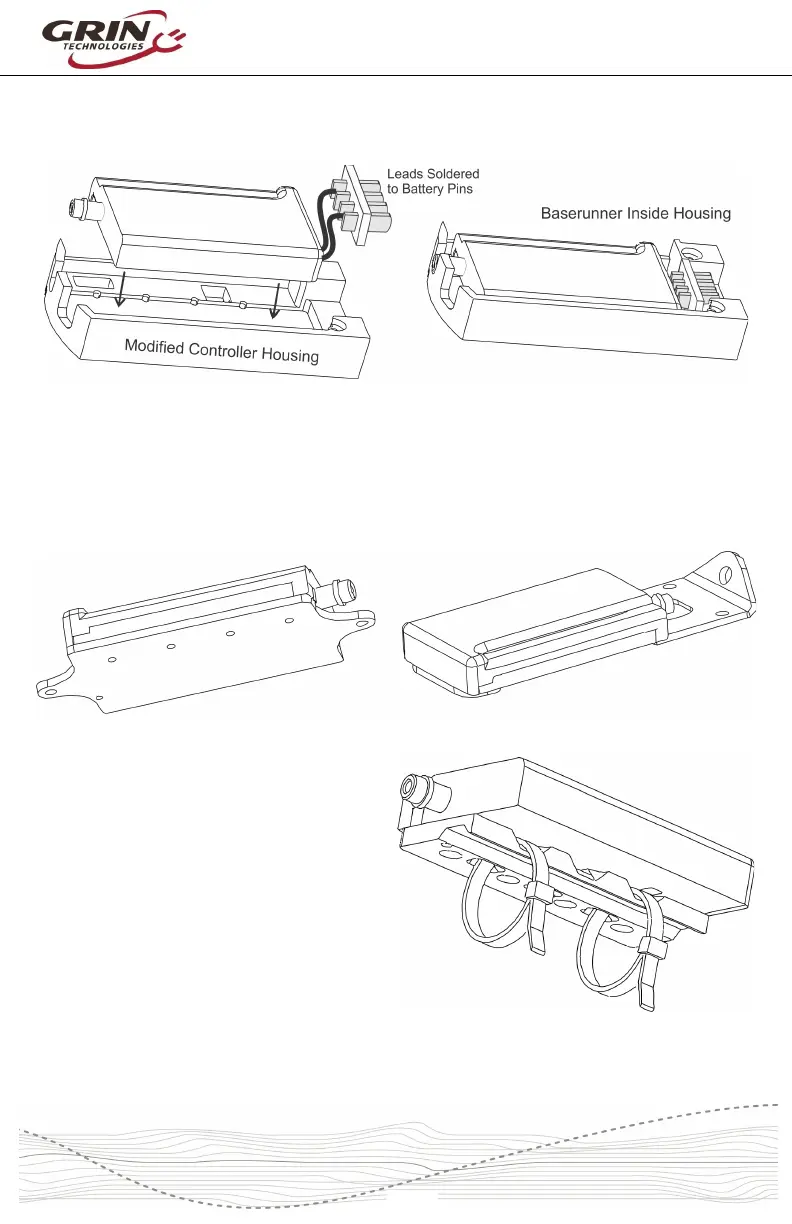 GRIN TECHNOLOGIES

Leads Soldered to Battery Pins

Baserunner Inside Housing

Modified Controller Housing