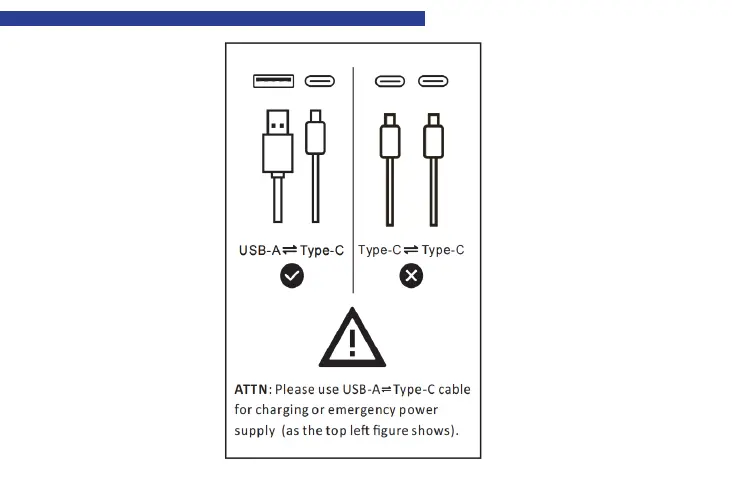 USB-A ⇌ Type-C

Type-C ⇌ Type-C

ATTN: Please use USB-A⇌Type-C cable for charging or emergency power supply (as the top left figure shows).