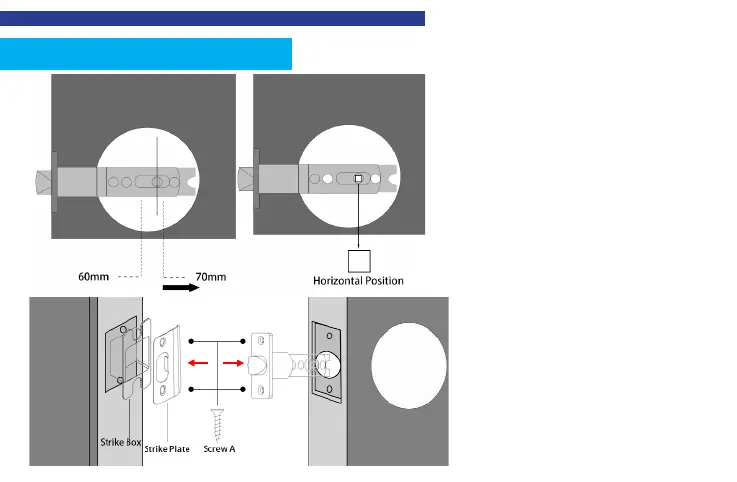 60mm

70mm

Horizontal Position

Strike Box

Strike Plate

Screw A