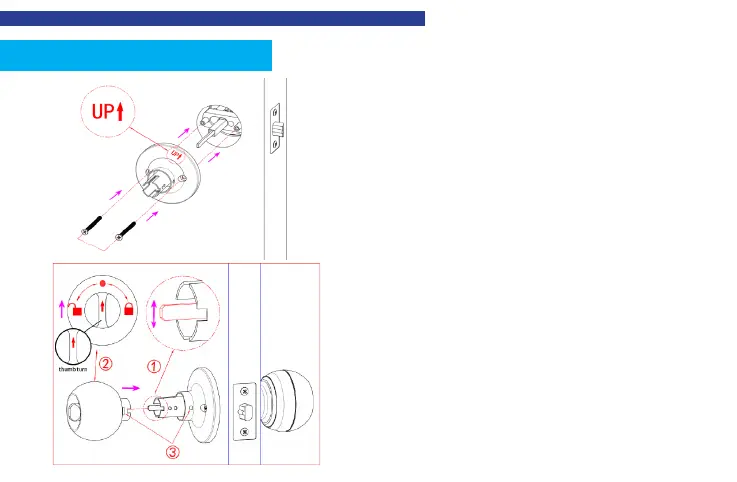 UP

UP

thumbturn

②

①

③