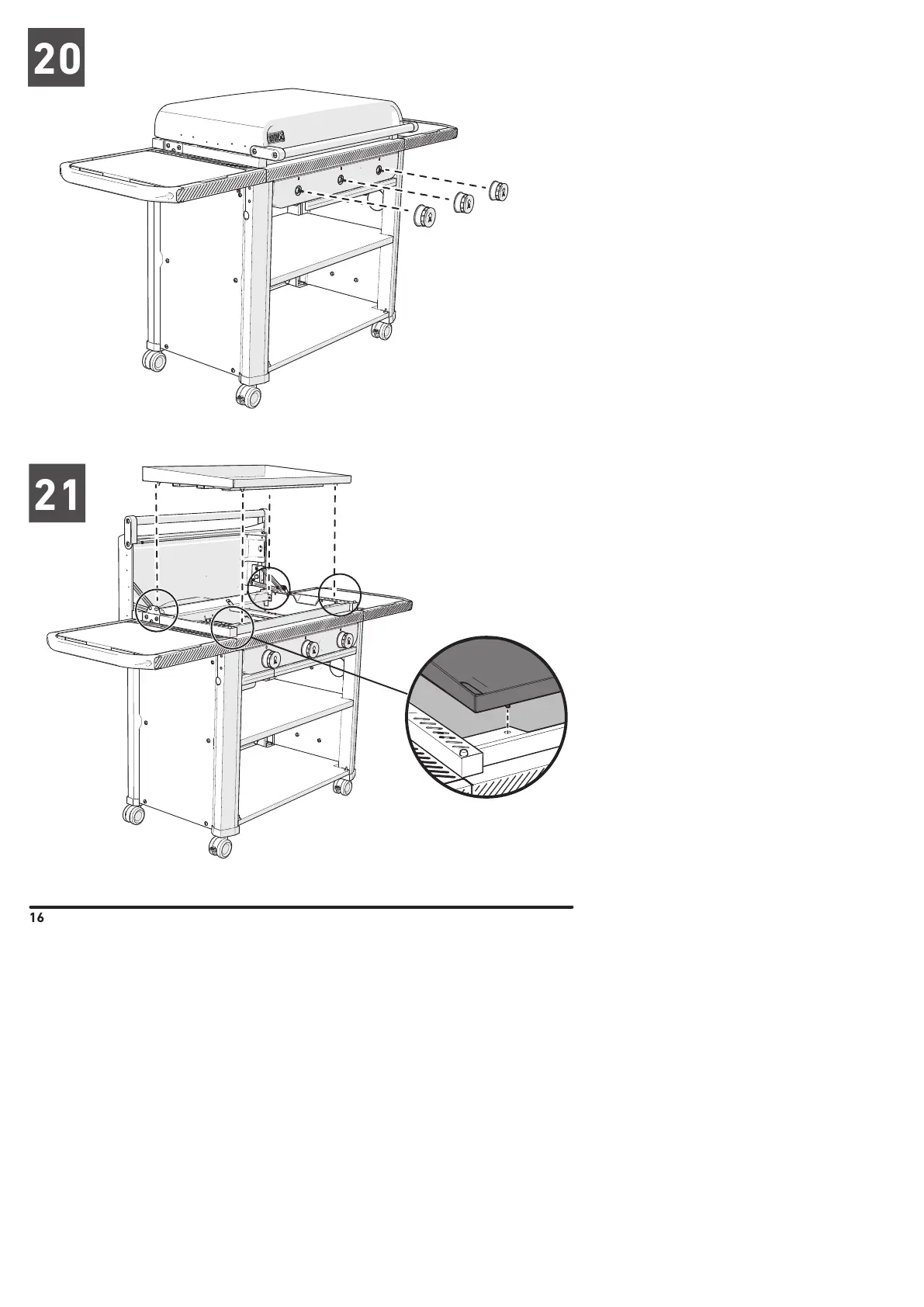 20

21

16