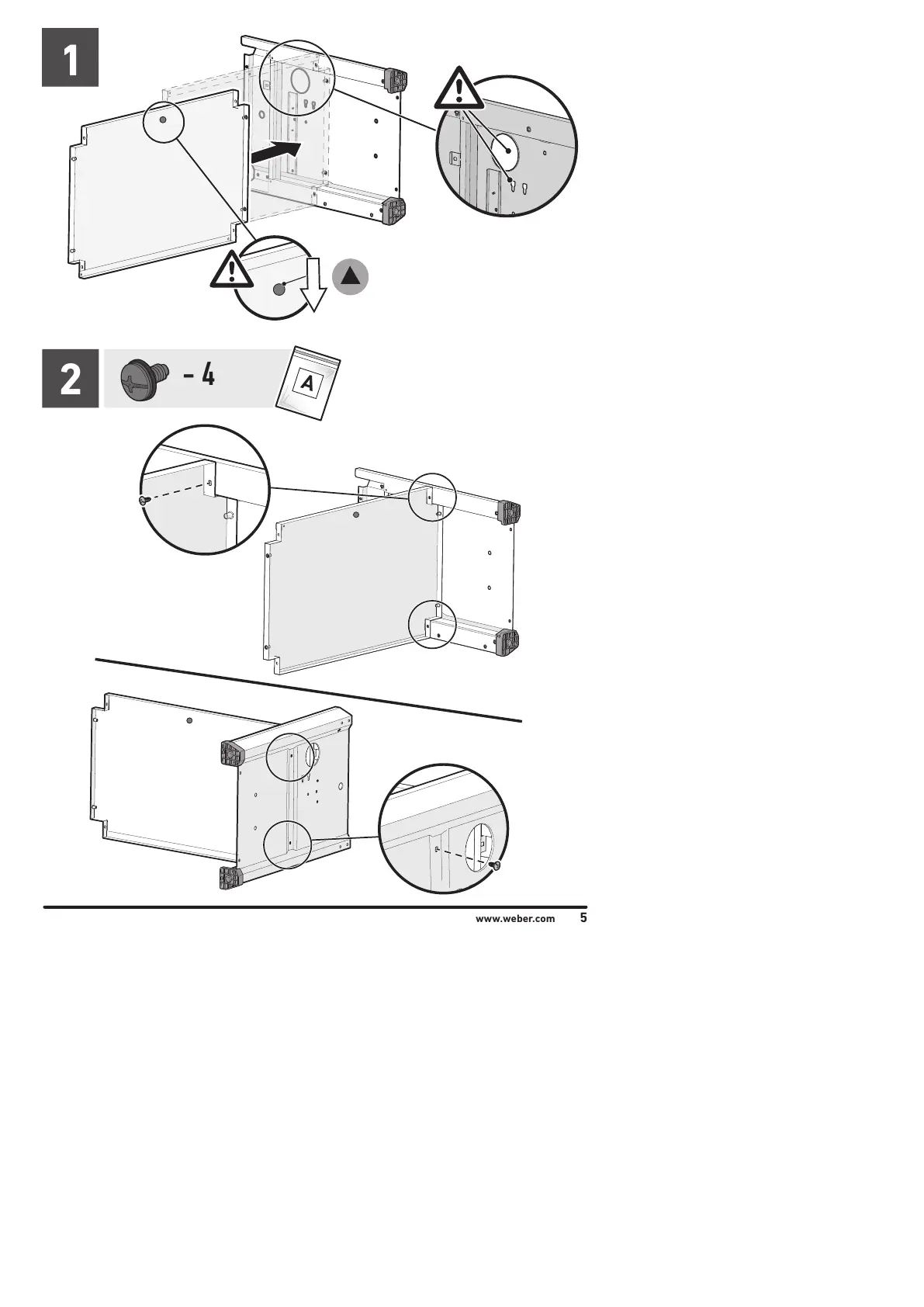 1

2

- 4

A

www.weber.com 5