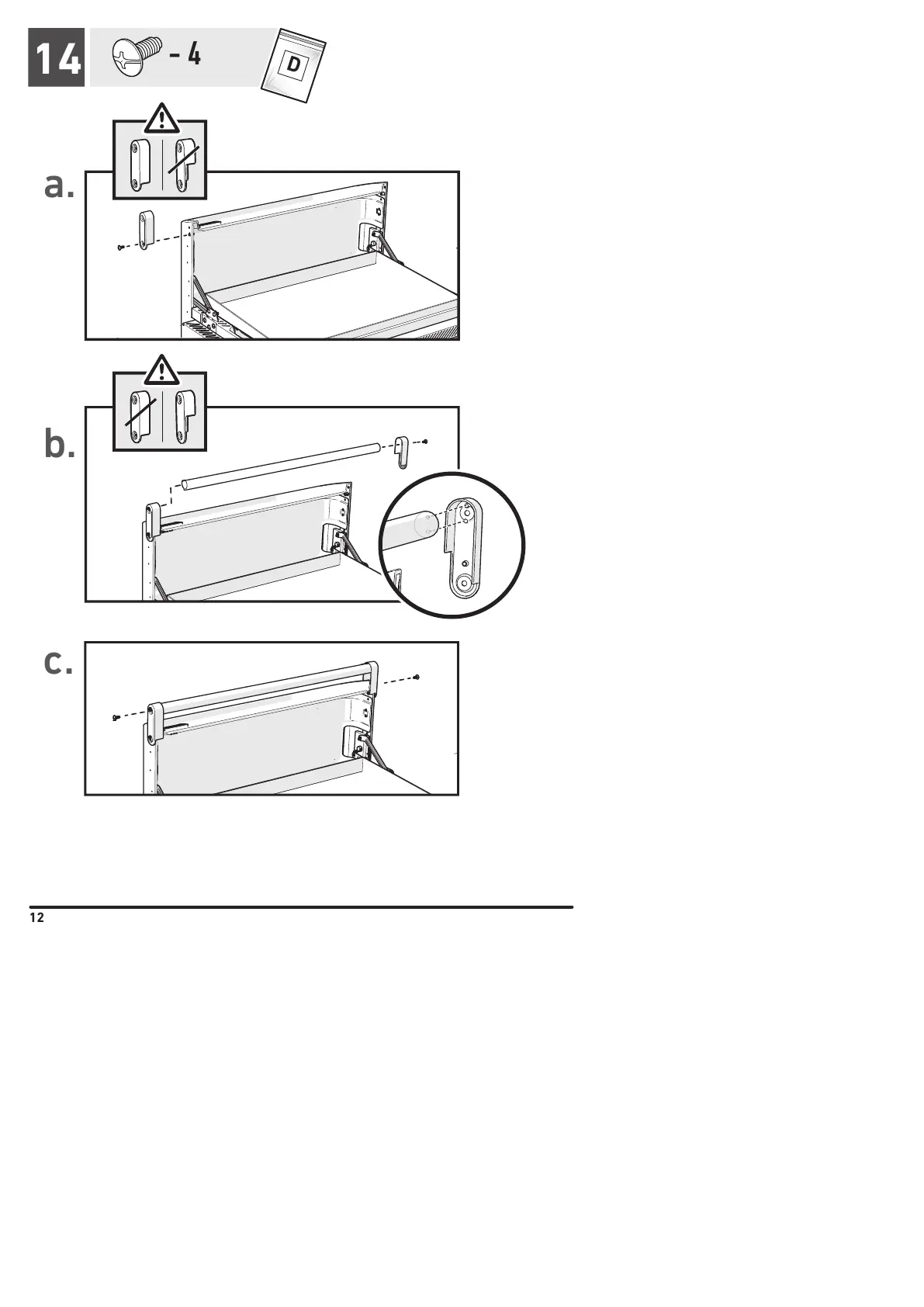 14

– 4

D

a.

b.

c.

12