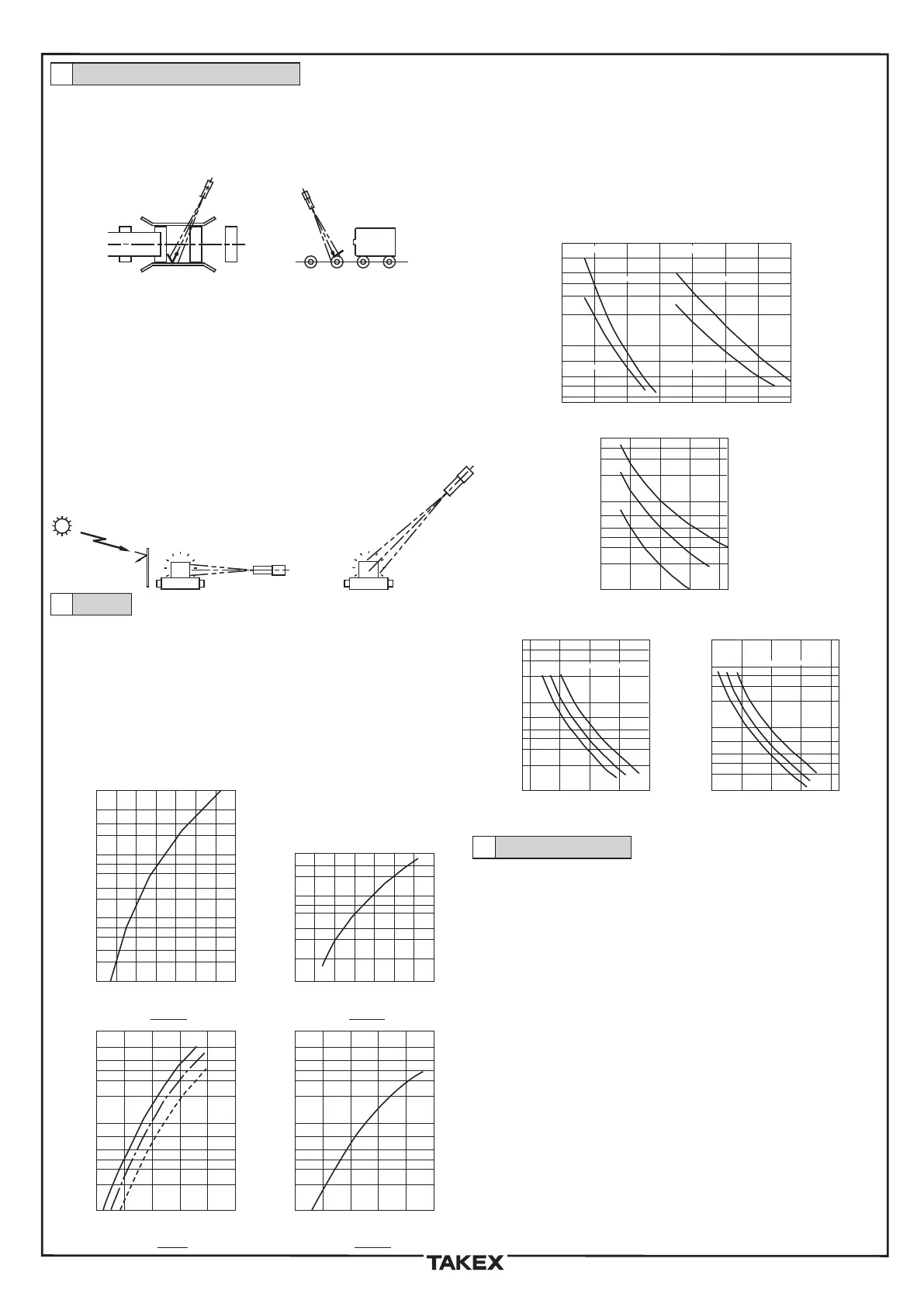 TAKEX