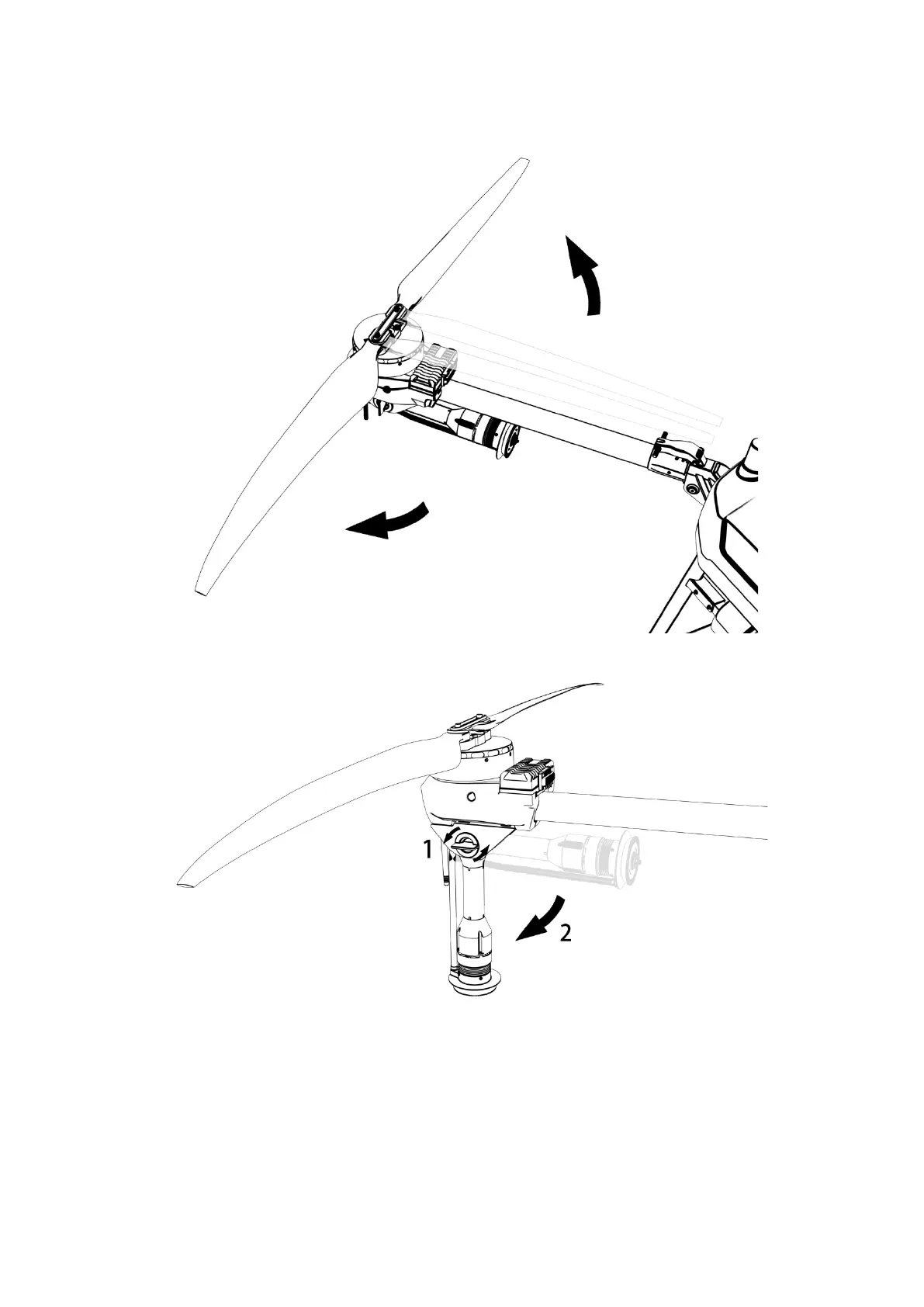 1

2