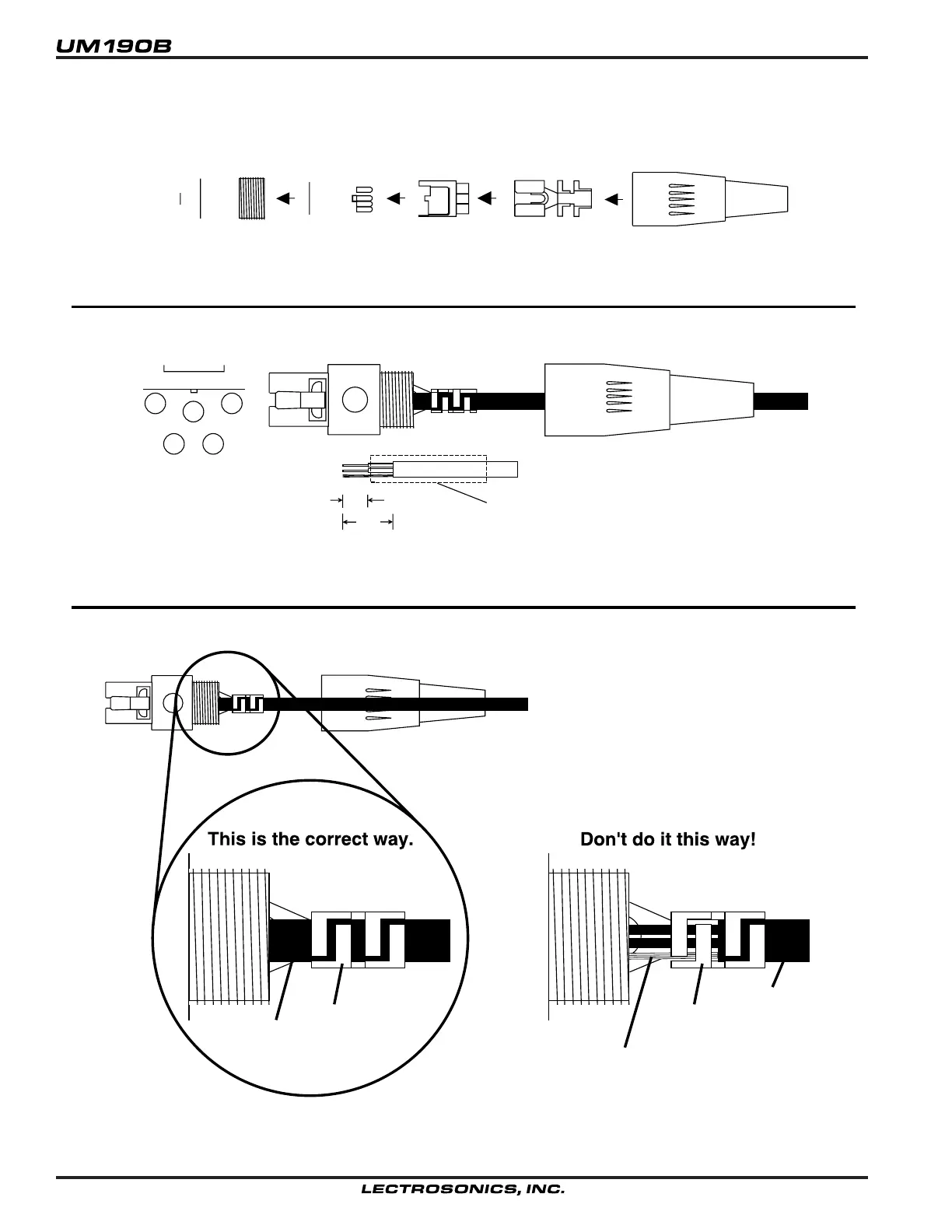 UM190B

This is the correct way.

Don't do it this way!

LECTROSONICS, INC.