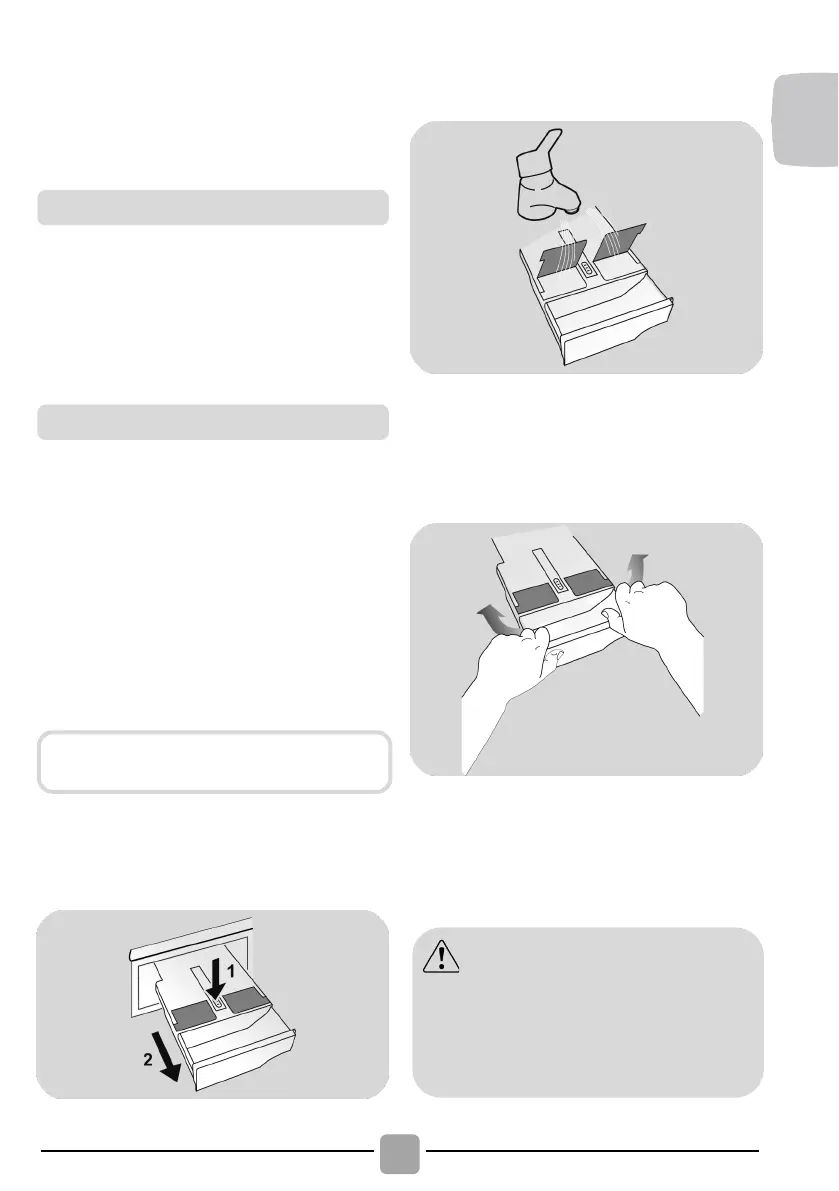 1

2