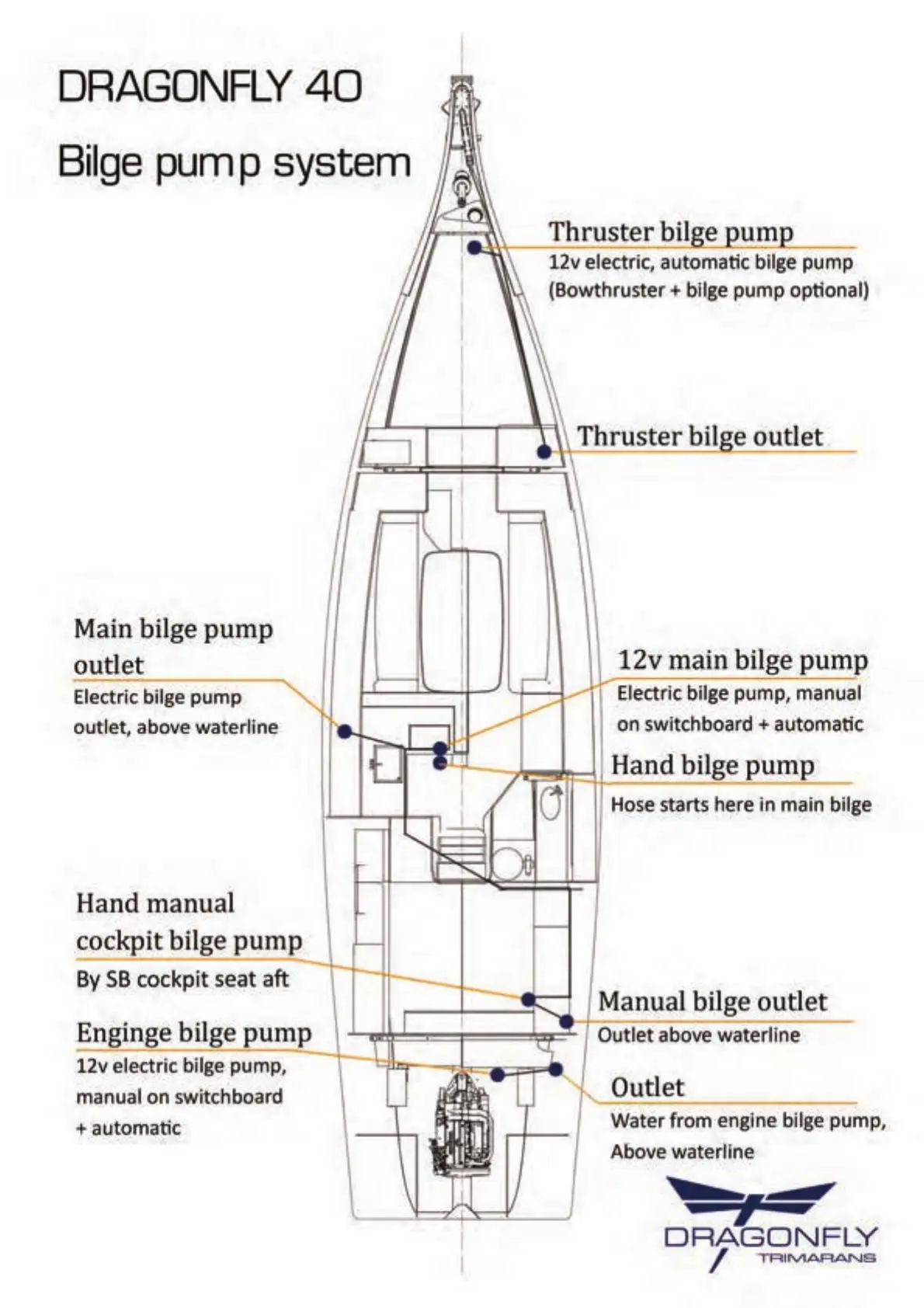 DRAGONFLY 40

Bilge pump system

Thruster bilge pump
12v electric, automatic bilge pump
(Bowthruster + bilge pump optional)

Thruster bilge outlet

Main bilge pump outlet
Electric bilge pump outlet, above waterline

12v main bilge pump
Electric bilge pump, manual on switchboard + automatic

Hand bilge pump
Hose starts here in main bilge

Hand manual cockpit bilge pump
By SB cockpit seat aft

Manual bilge outlet
Outlet above waterline

Enginge bilge pump
12v electric bilge pump, manual on switchboard + automatic

Outlet
Water from engine bilge pump, Above waterline

DRAGONFLY
TRIMARANS