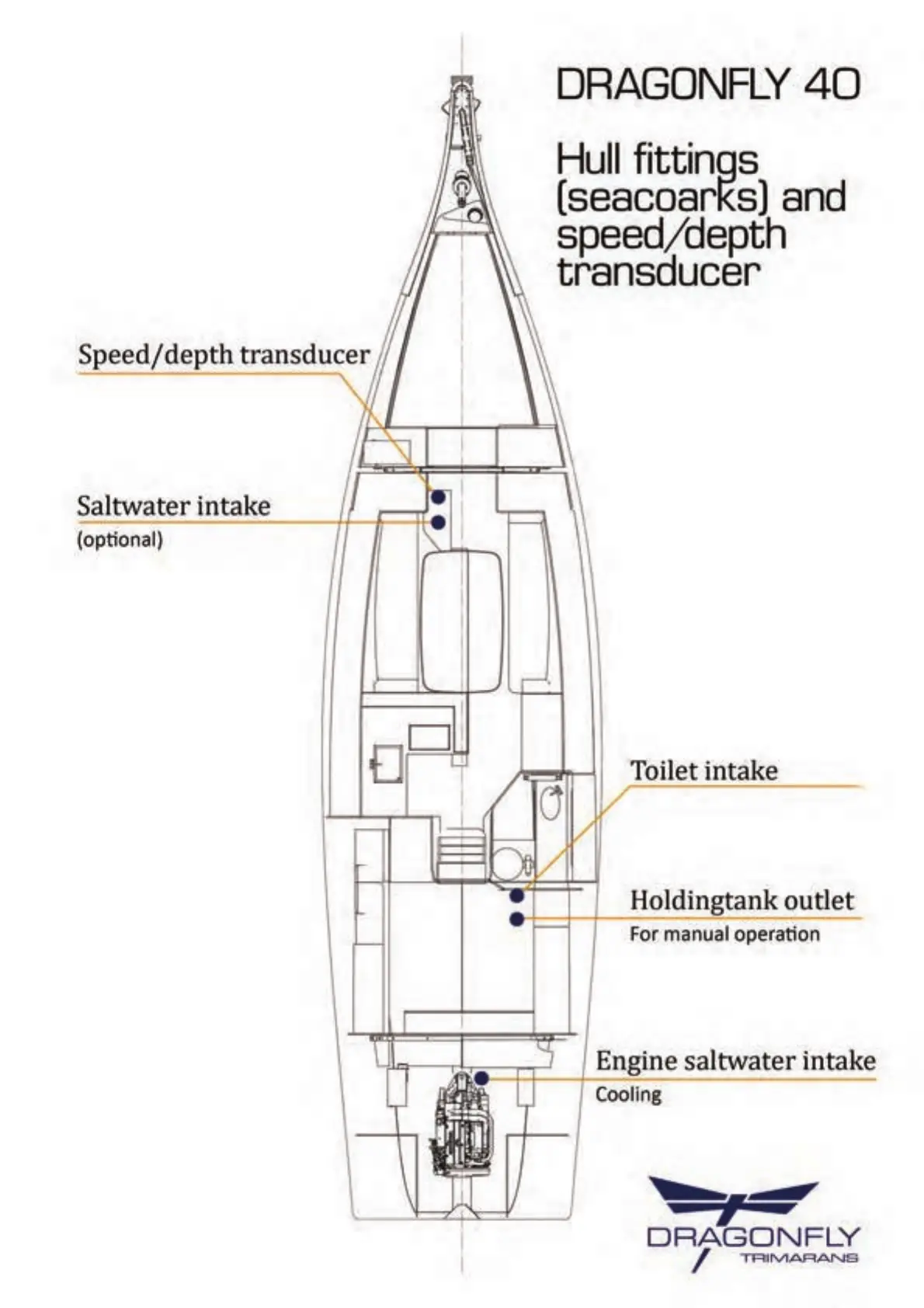 DRAGONFLY 40

Hull fittings (seacoarks) and speed/depth transducer

Speed/depth transducer

Saltwater intake
(optional)

Toilet intake

Holdingtank outlet
For manual operation

Engine saltwater intake
Cooling

DRAGONFLY
TRIMARANS