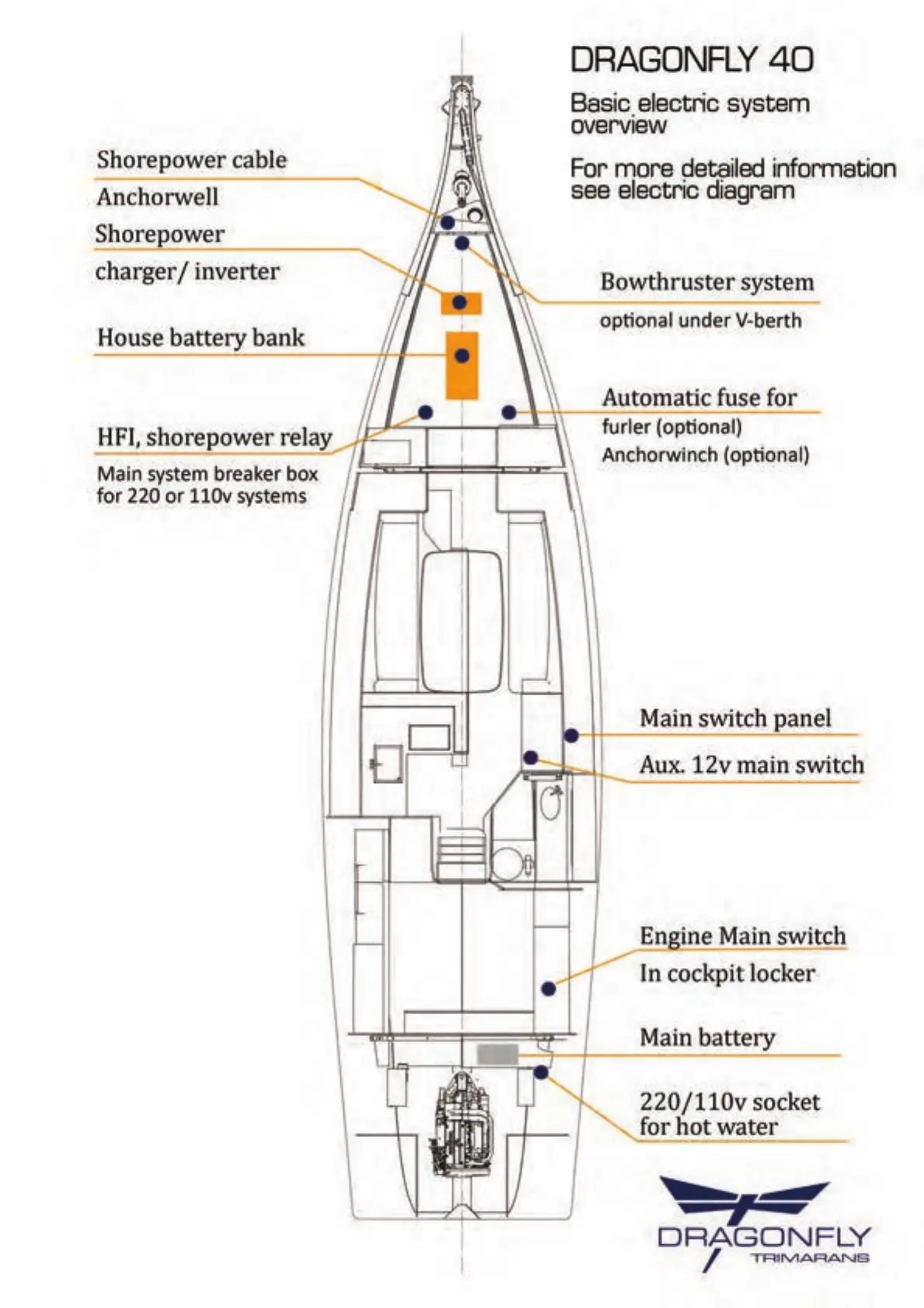 DRAGONFLY 40

Basic electric system overview

For more detailed information see electric diagram

Shorepower cable

Anchorwell

Shorepower

charger/ inverter

House battery bank

HFI, shorepower relay

Main system breaker box for 220 or 110v systems

Bowthruster system

optional under V-berth

Automatic fuse for

furler (optional)

Anchorwinch (optional)

Main switch panel

Aux. 12v main switch

Engine Main switch

In cockpit locker

Main battery

220/110v socket for hot water

DRAGONFLY

TRIMARANS