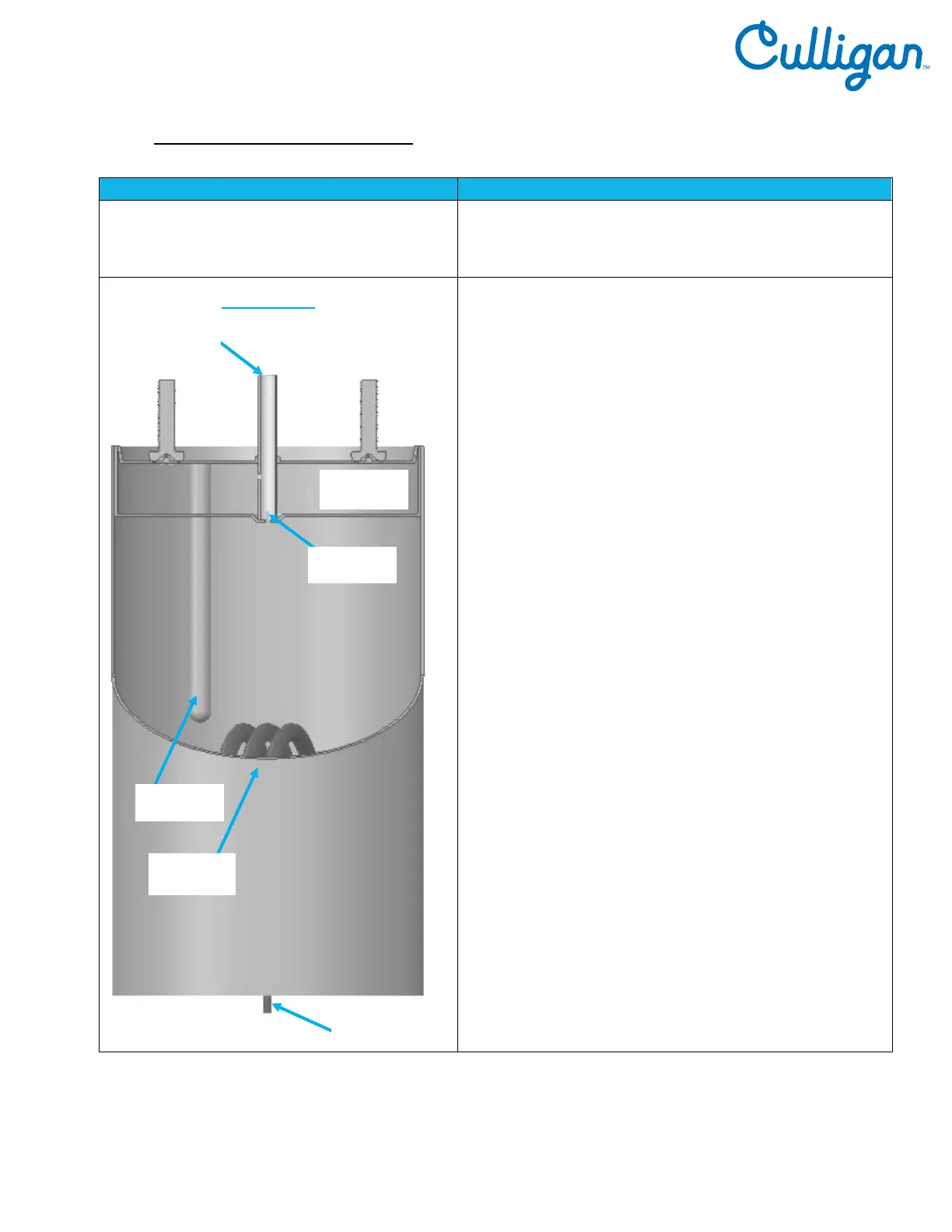 Culligan™