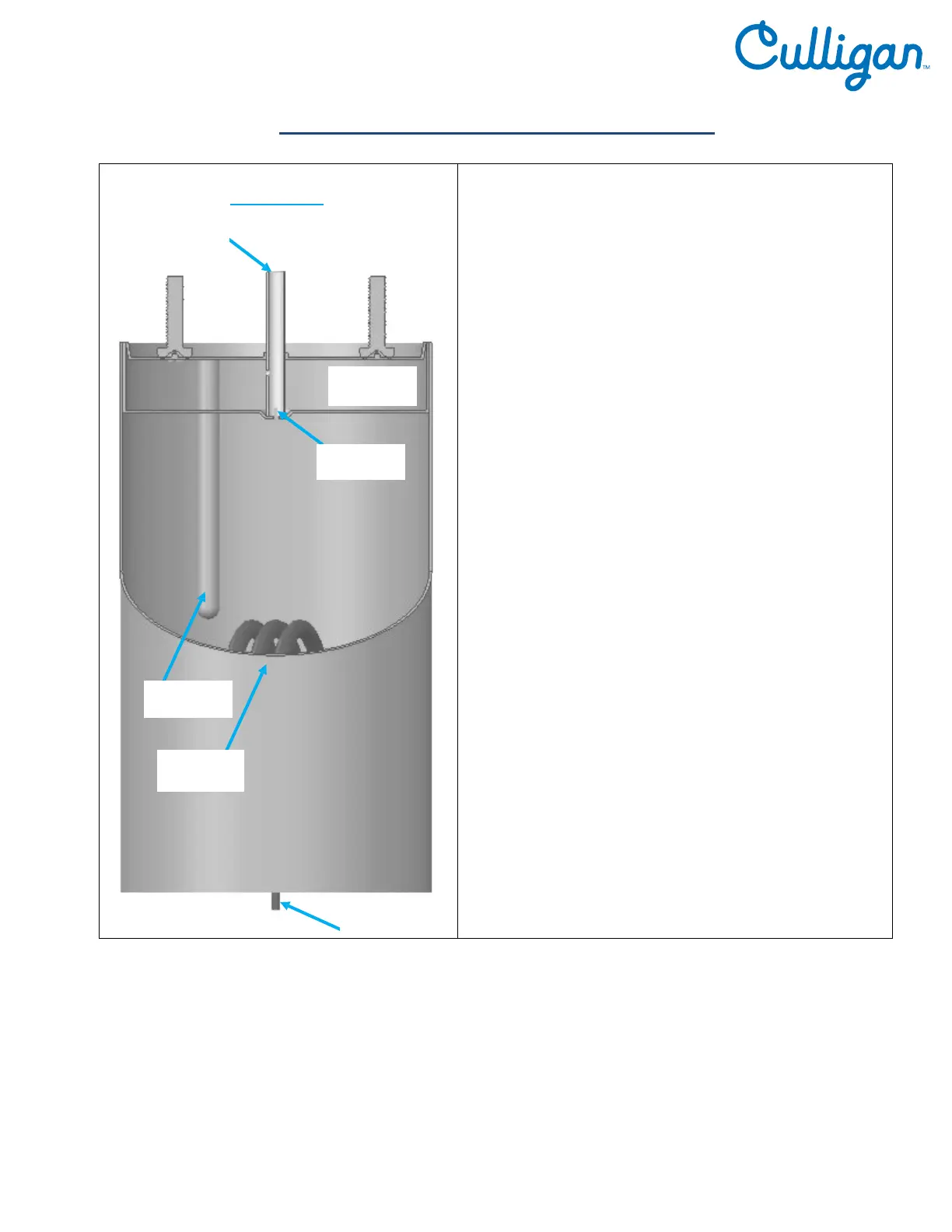 Culligan™