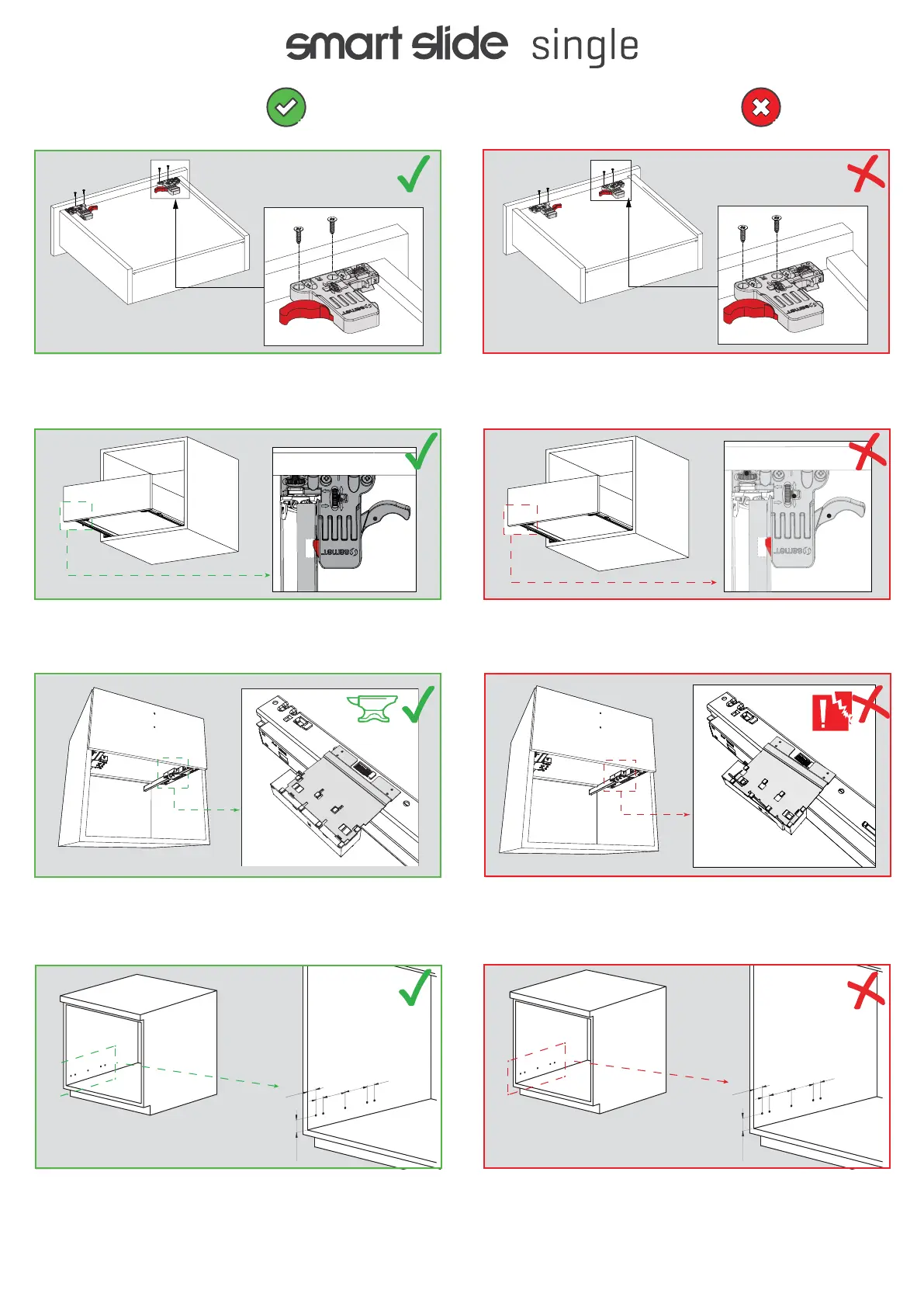 smart slide single

samet

samet

samet

samet