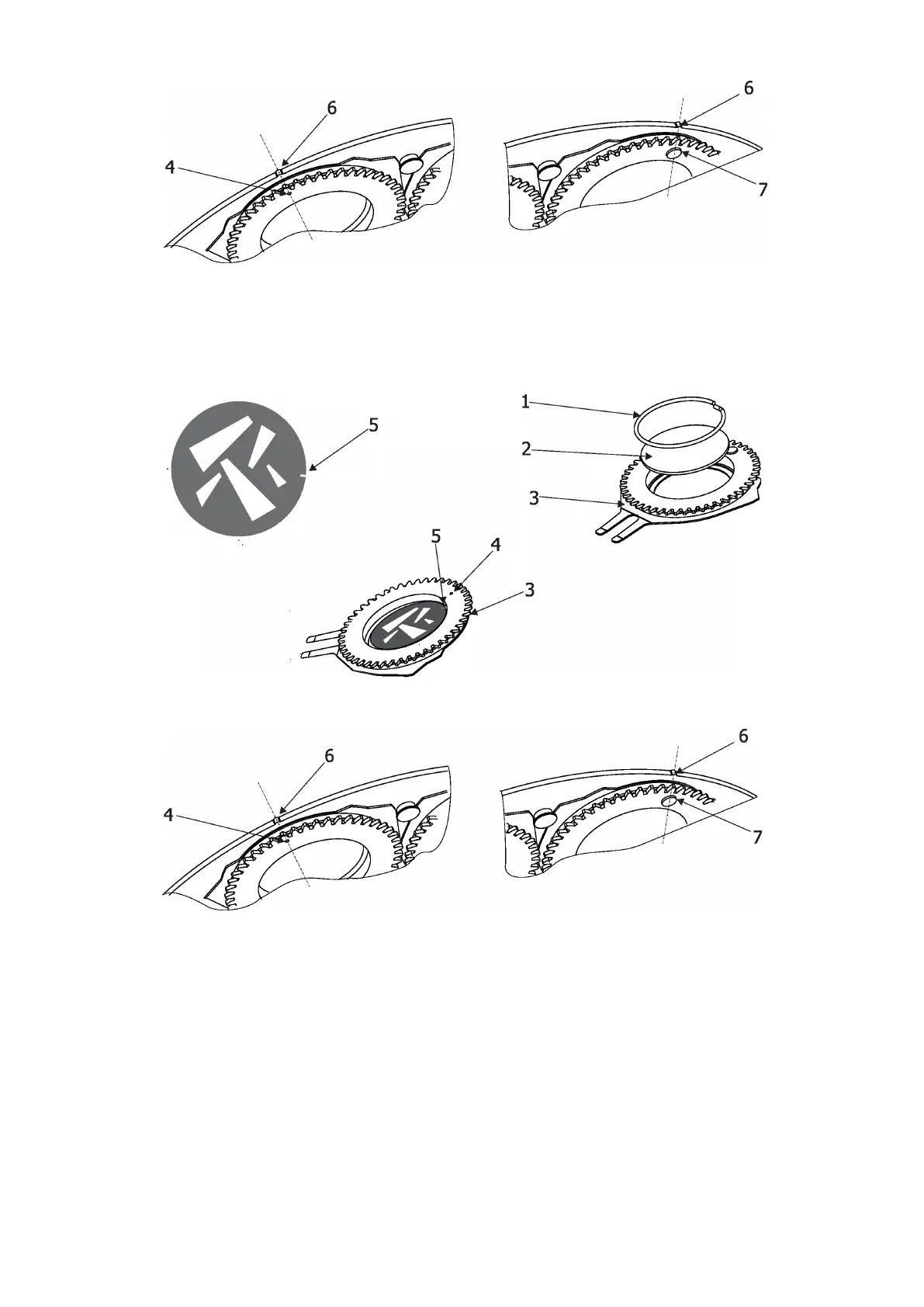 6
4
6
7
5
1
2
3
5
4
3
6
4
6
7