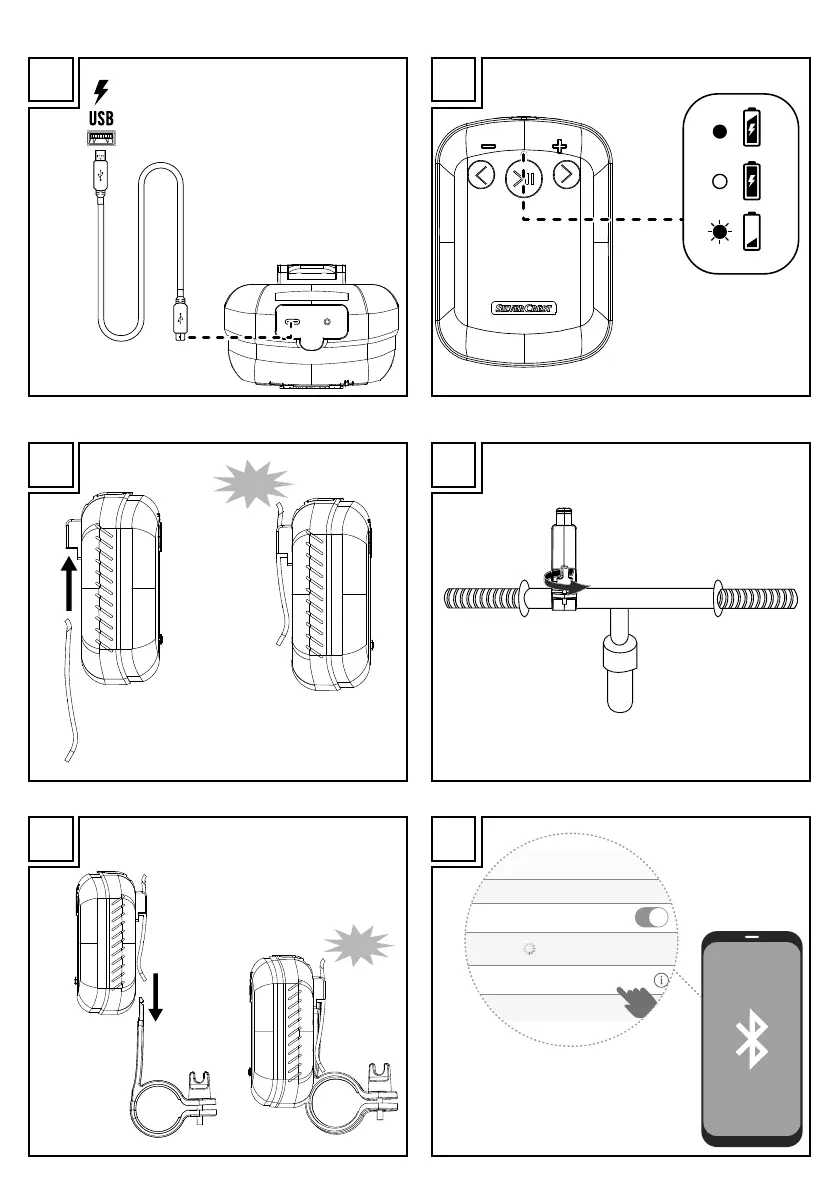 USB

SILVERCREST