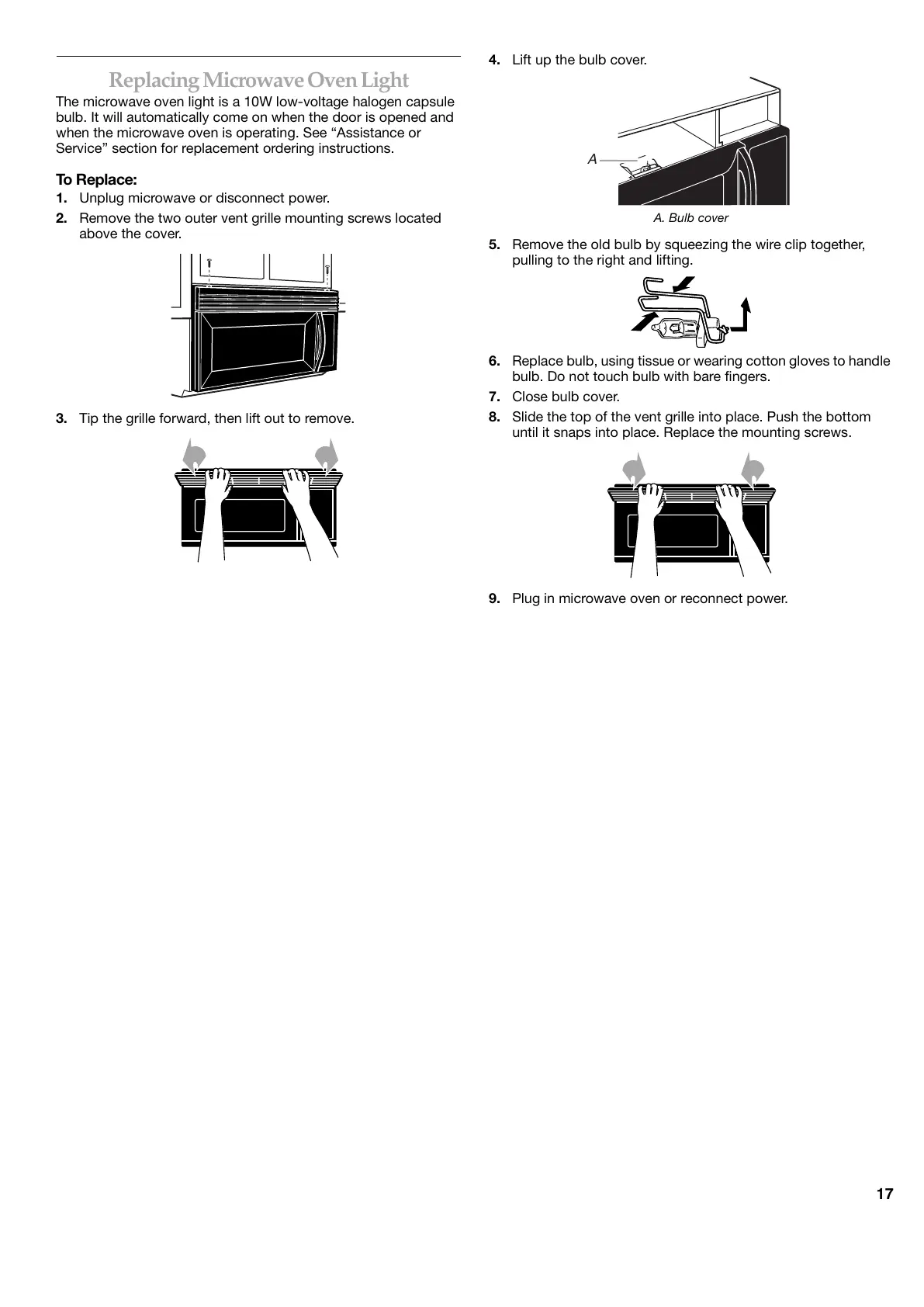 Replacing Microwave Oven Light

The microwave oven light is a 10W low-voltage halogen capsule bulb. It will automatically come on when the door is opened and when the microwave oven is operating. See “Assistance or Service” section for replacement ordering instructions.

To Replace:

1. Unplug microwave or disconnect power.

2. Remove the two outer vent grille mounting screws located above the cover.

3. Tip the grille forward, then lift out to remove.

4. Lift up the bulb cover.

A

A. Bulb cover

5. Remove the old bulb by squeezing the wire clip together, pulling to the right and lifting.

6. Replace bulb, using tissue or wearing cotton gloves to handle bulb. Do not touch bulb with bare fingers.

7. Close bulb cover.

8. Slide the top of the vent grille into place. Push the bottom until it snaps into place. Replace the mounting screws.

9. Plug in microwave oven or reconnect power.

17