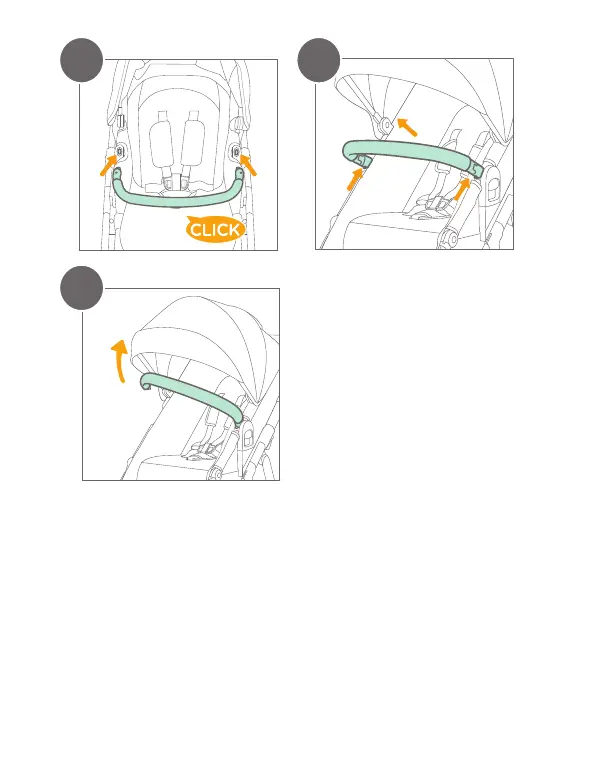 CLICK